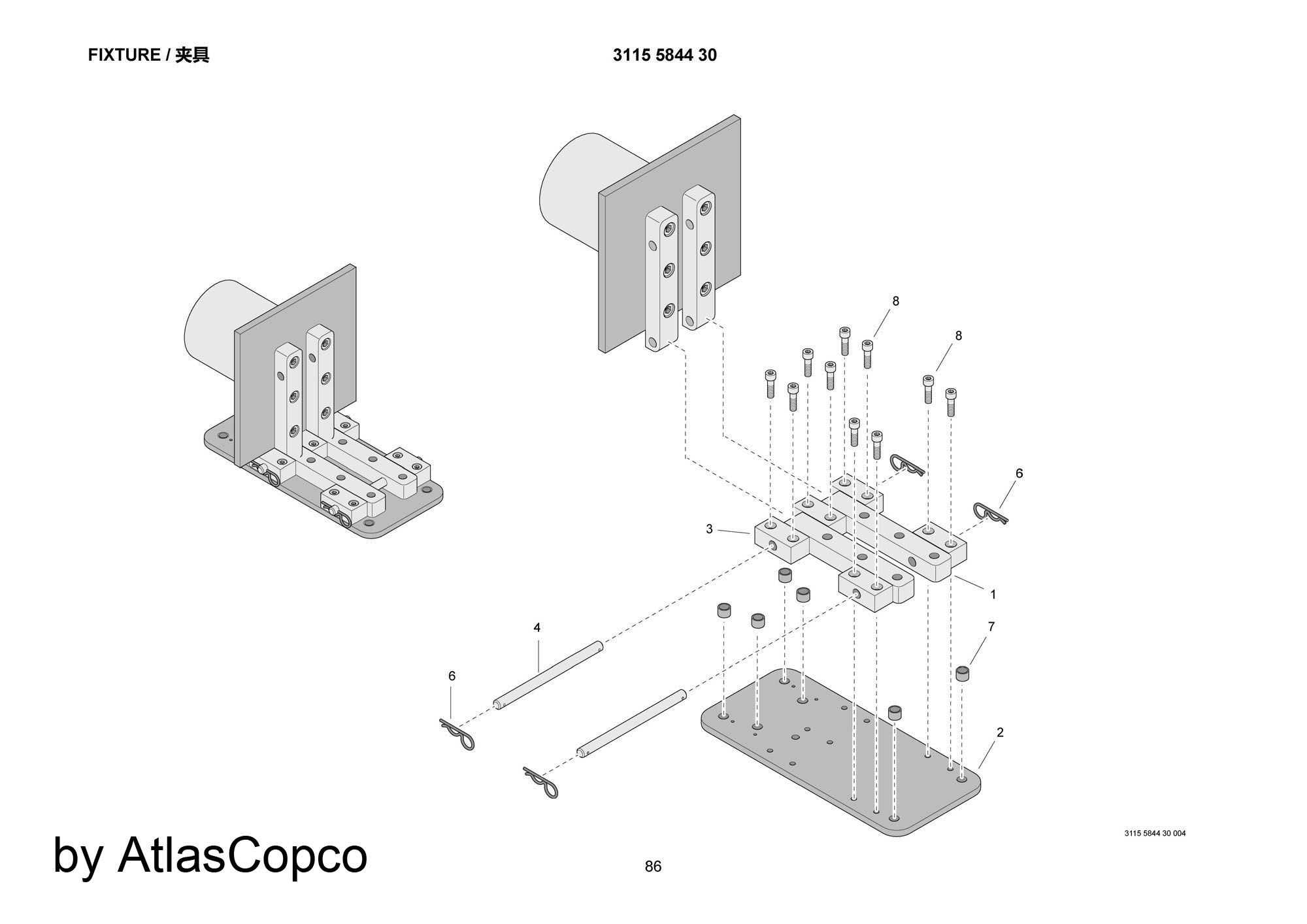 FIXTURE / 夹具

3115 5844 30

8

8

6

3

1

4

7

6

2

3115 5844 30 004

by AtlasCopco

86