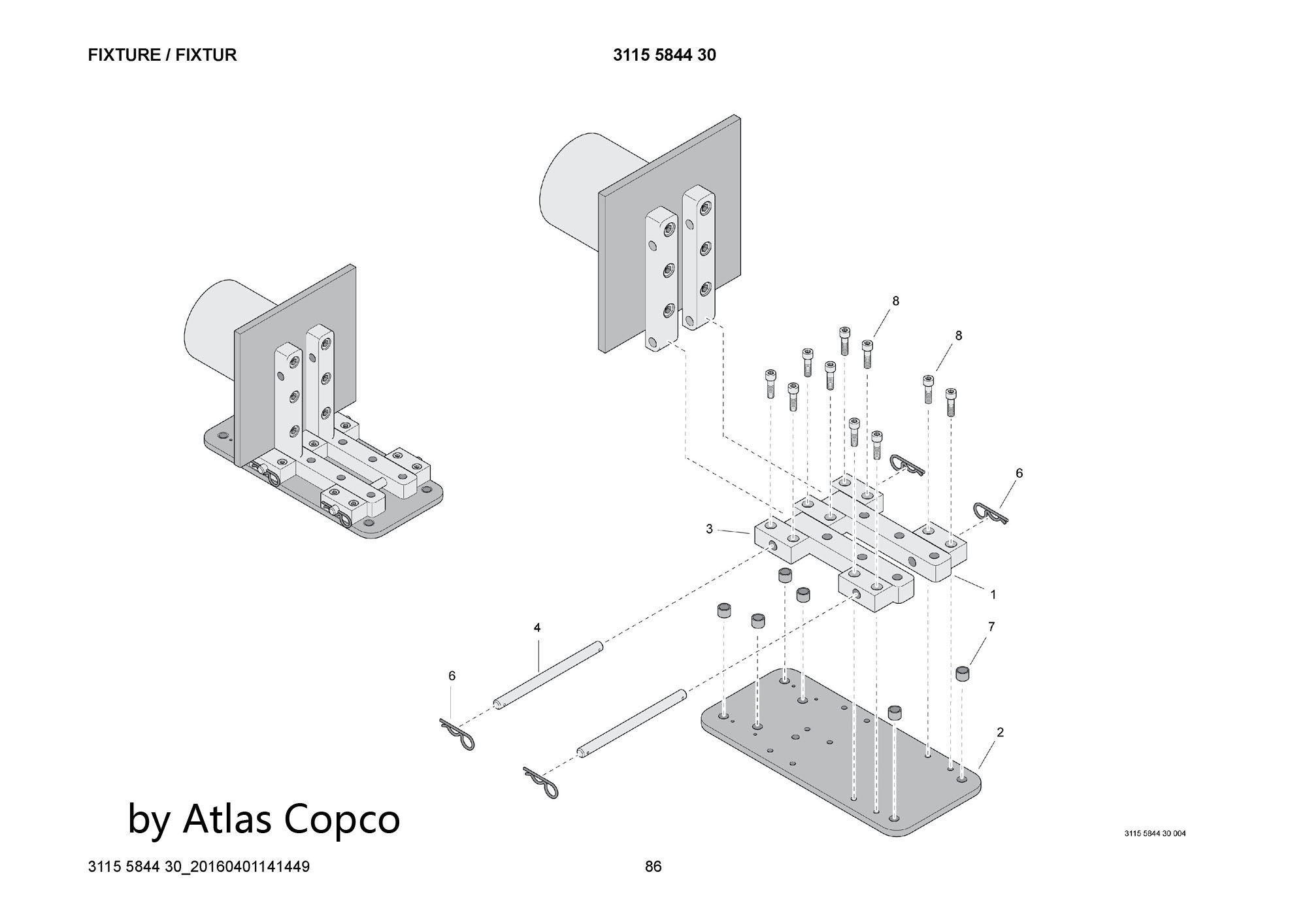 FIXTURE / FIXTUR

3115 5844 30

8

8

6

3

1

4

7

6

2

by Atlas Copco

3115 5844 30 004

3115 5844 30_20160401141449

86