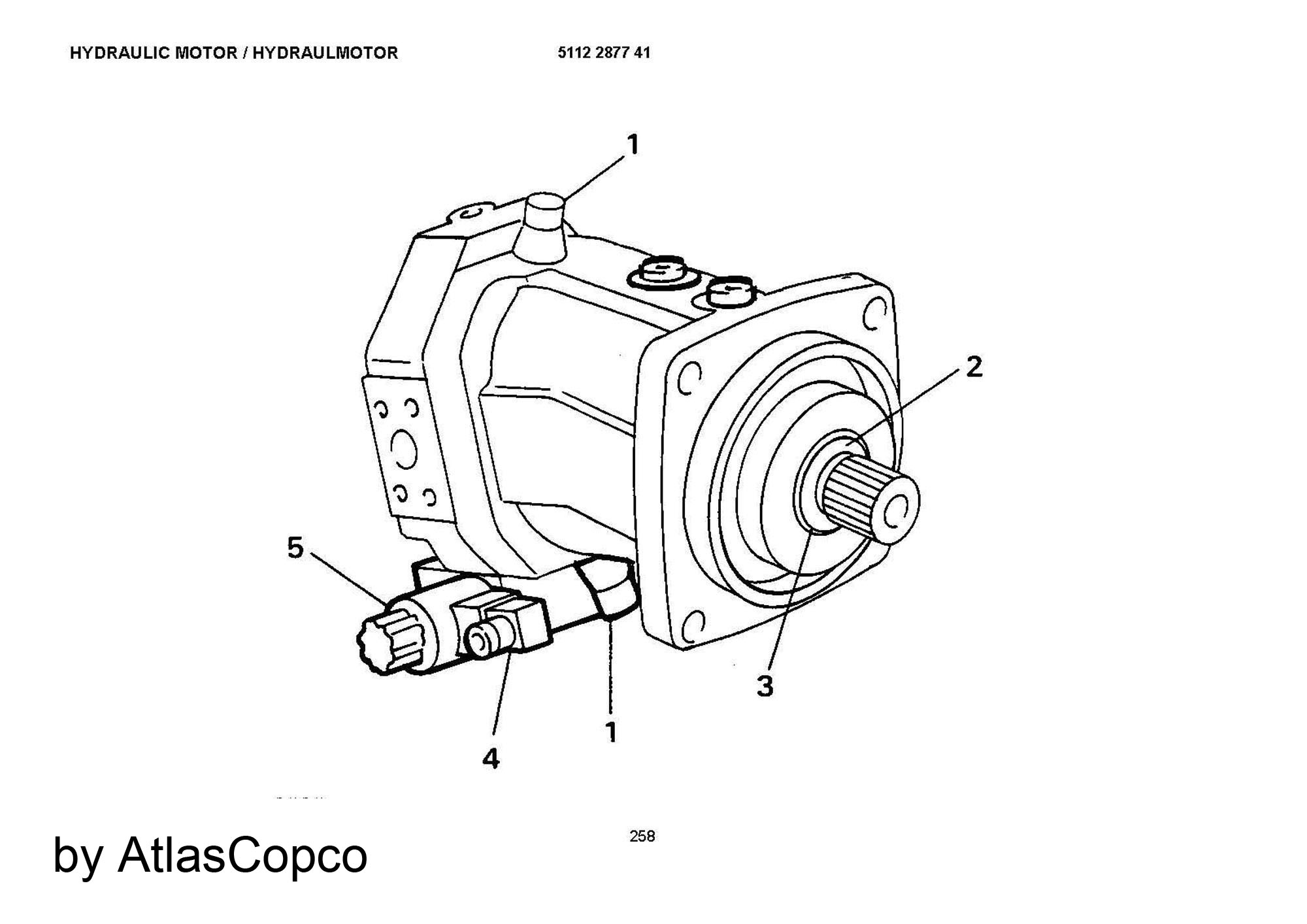 HYDRAULIC MOTOR / HYDRAULMOTOR

5112 2877 41

1

2

5

3

1

4

258

by AtlasCopco