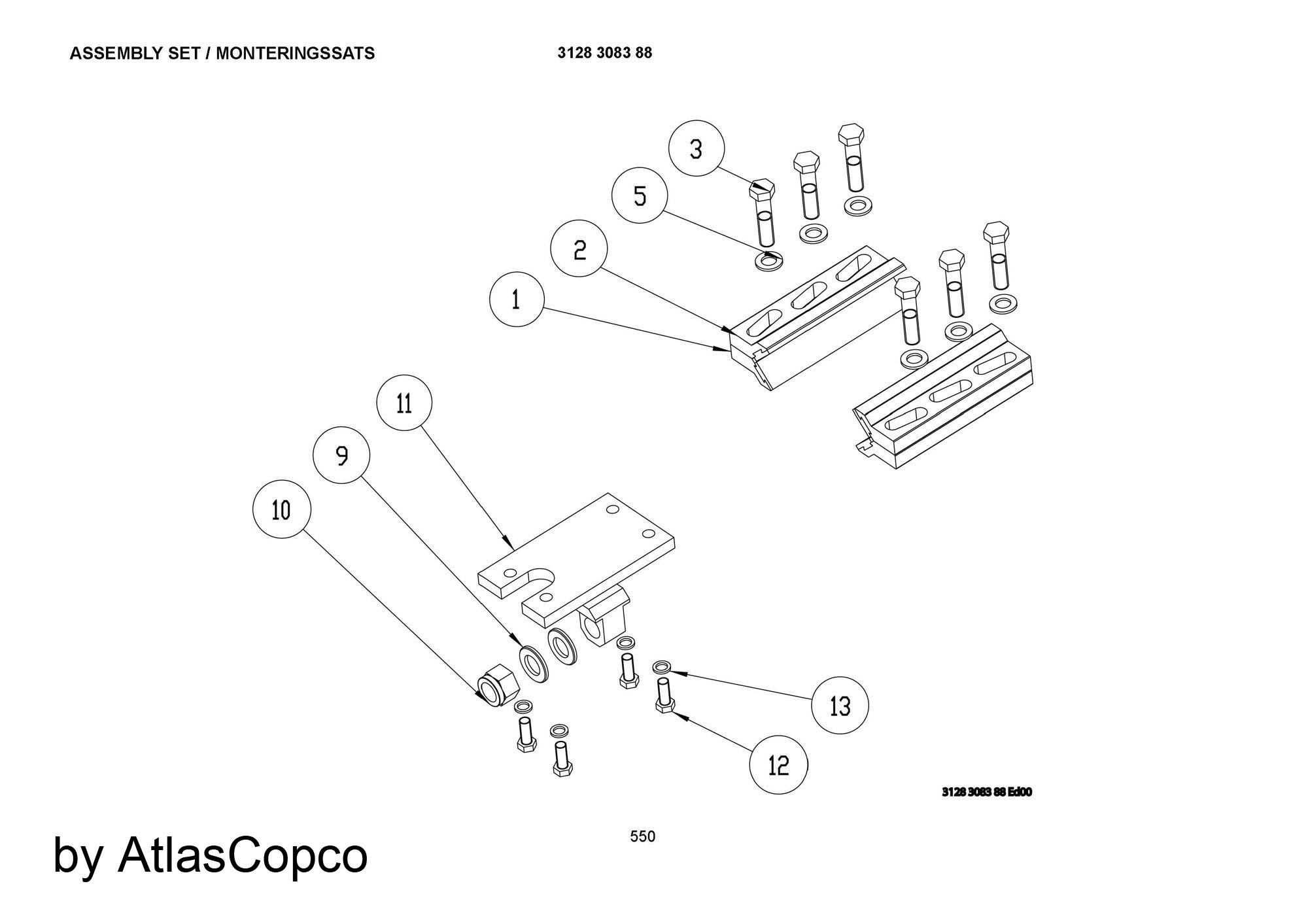 ASSEMBLY SET / MONTERINGSSATS

3128 3083 88

3

5

2

1

11

9

10

13

12

3128 3083 88 Ed00

550

by AtlasCopco