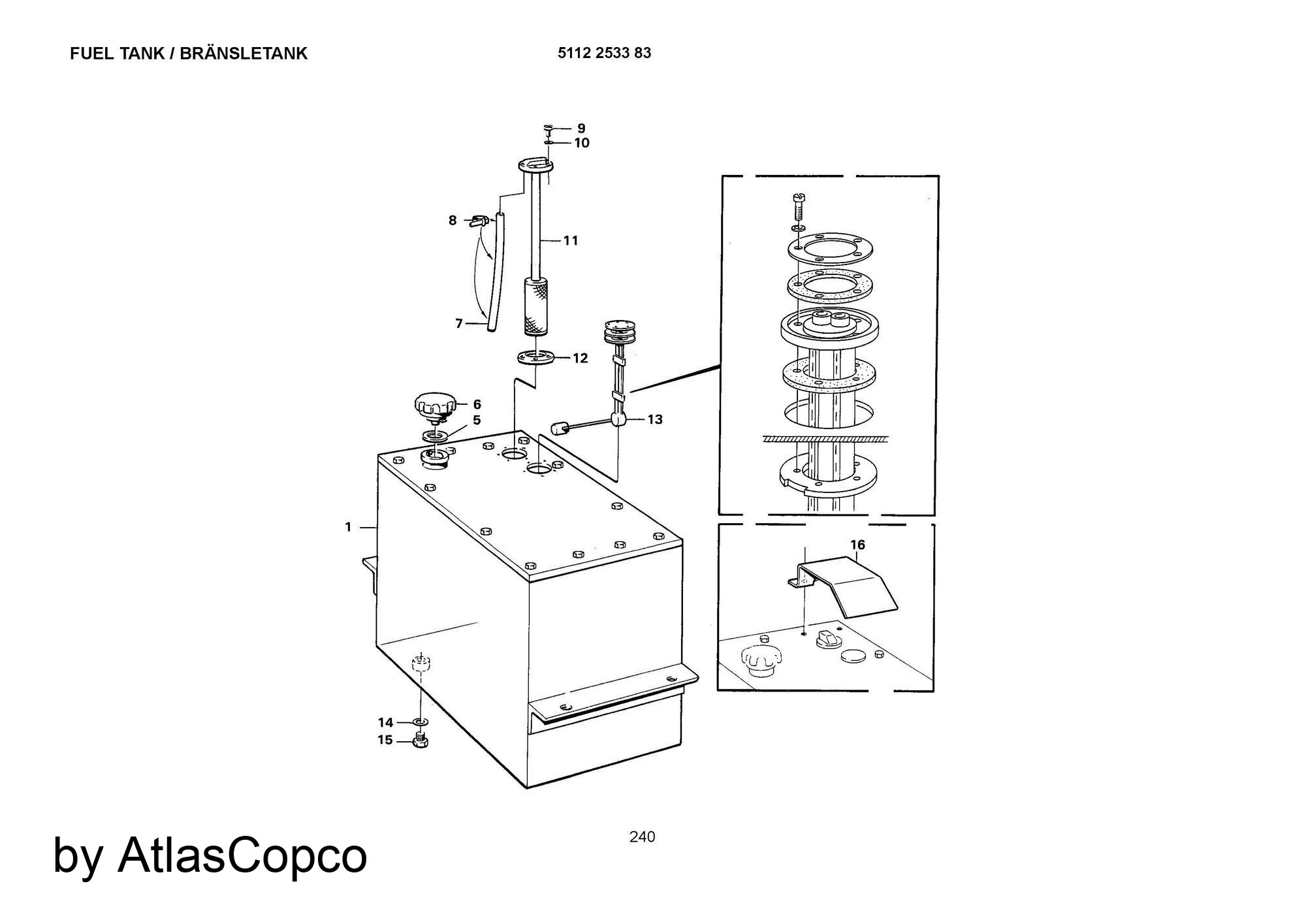 FUEL TANK / BRÄNSLETANK

5112 2533 83

9
10
8
11
7
12
6
5
13
1
16
14
15

240

by AtlasCopco