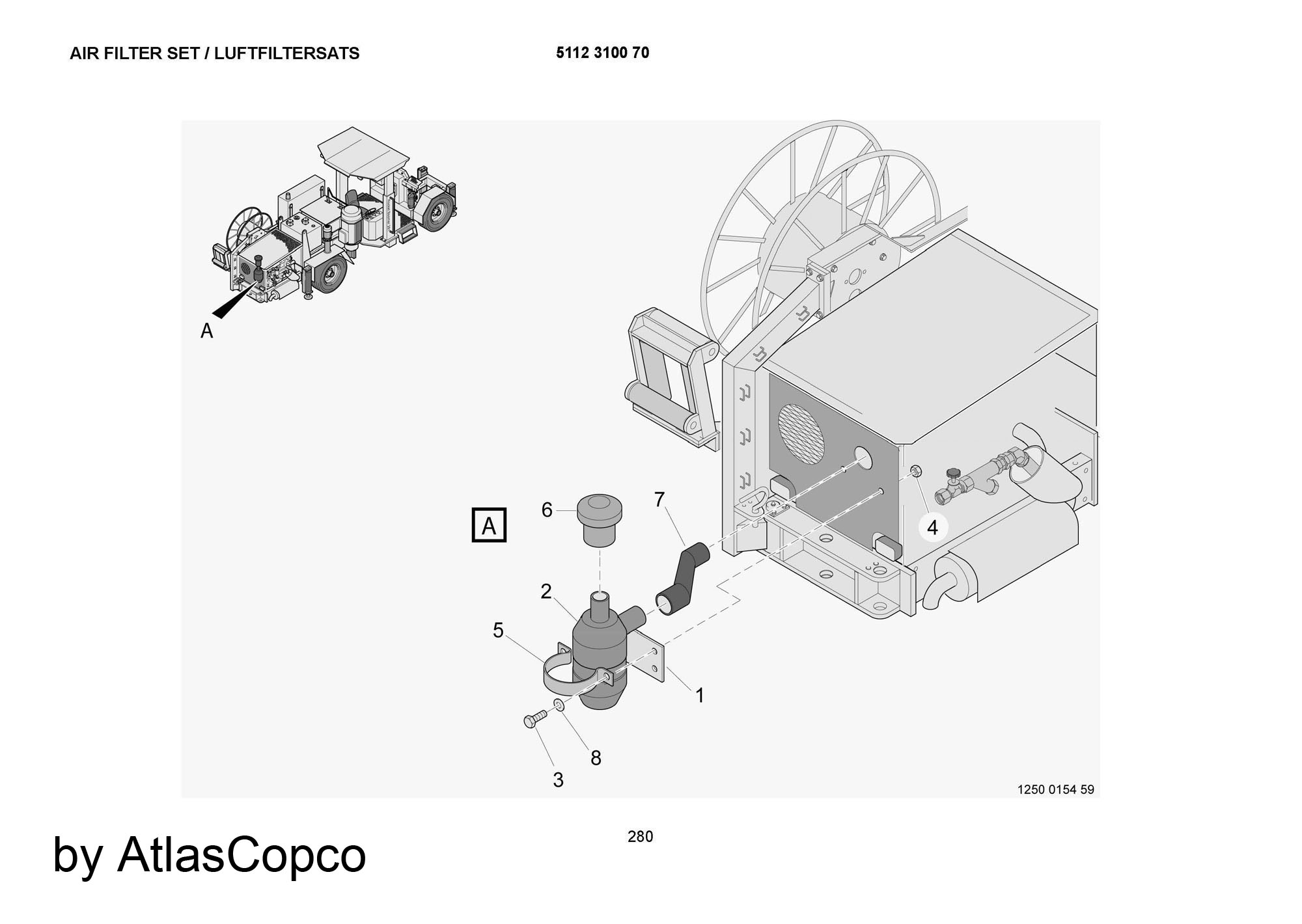 AIR FILTER SET / LUFTFILTERSATS

5112 3100 70

A

A

6

7

4

2

5

1

8

3

1250 0154 59

280

by AtlasCopco