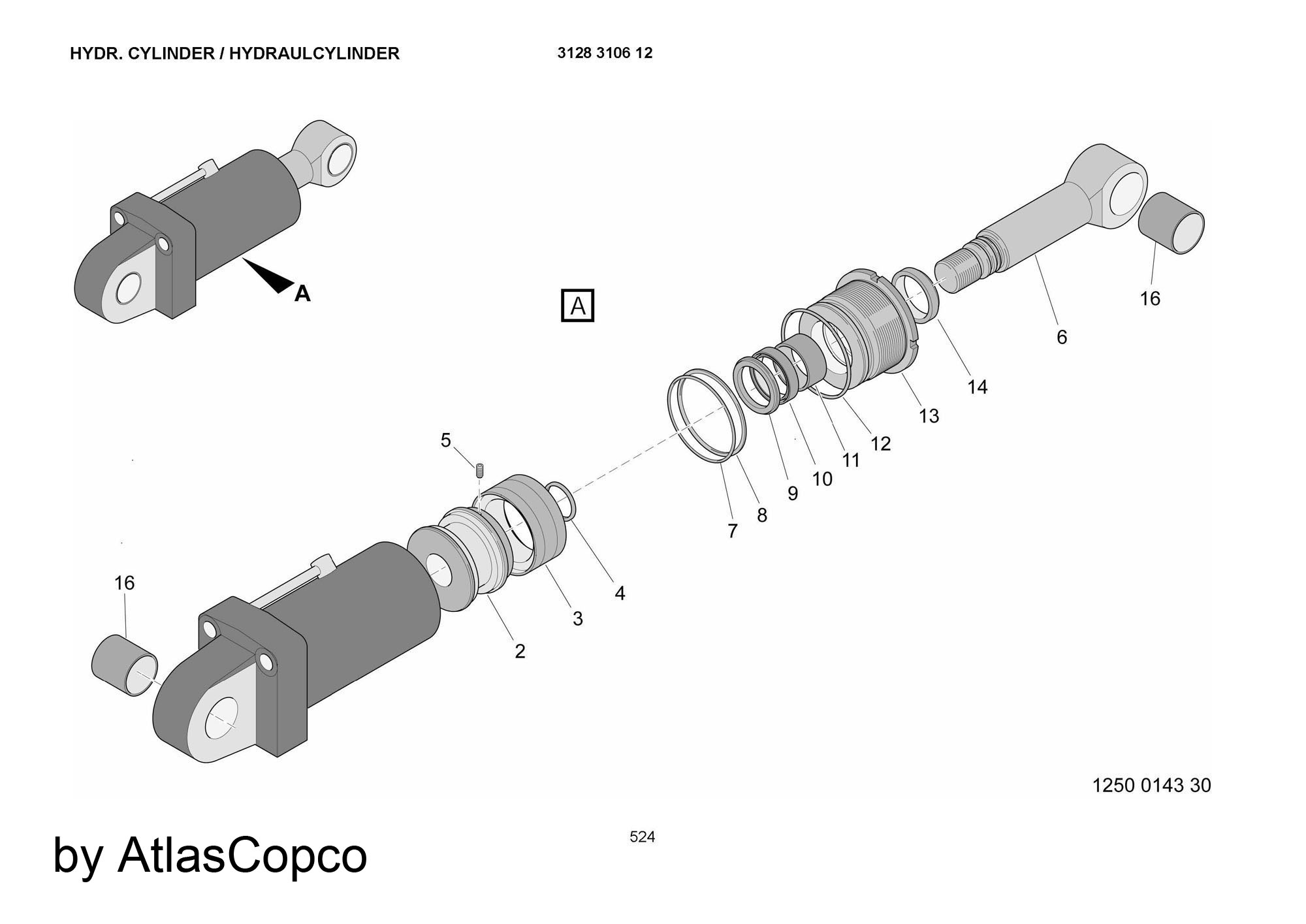 HYDR. CYLINDER / HYDRAULCYLINDER

3128 3106 12

A

A

16

6

14

13

12

11

10

9

8

7

5

4

3

2

16

1250 0143 30

524

by AtlasCopco