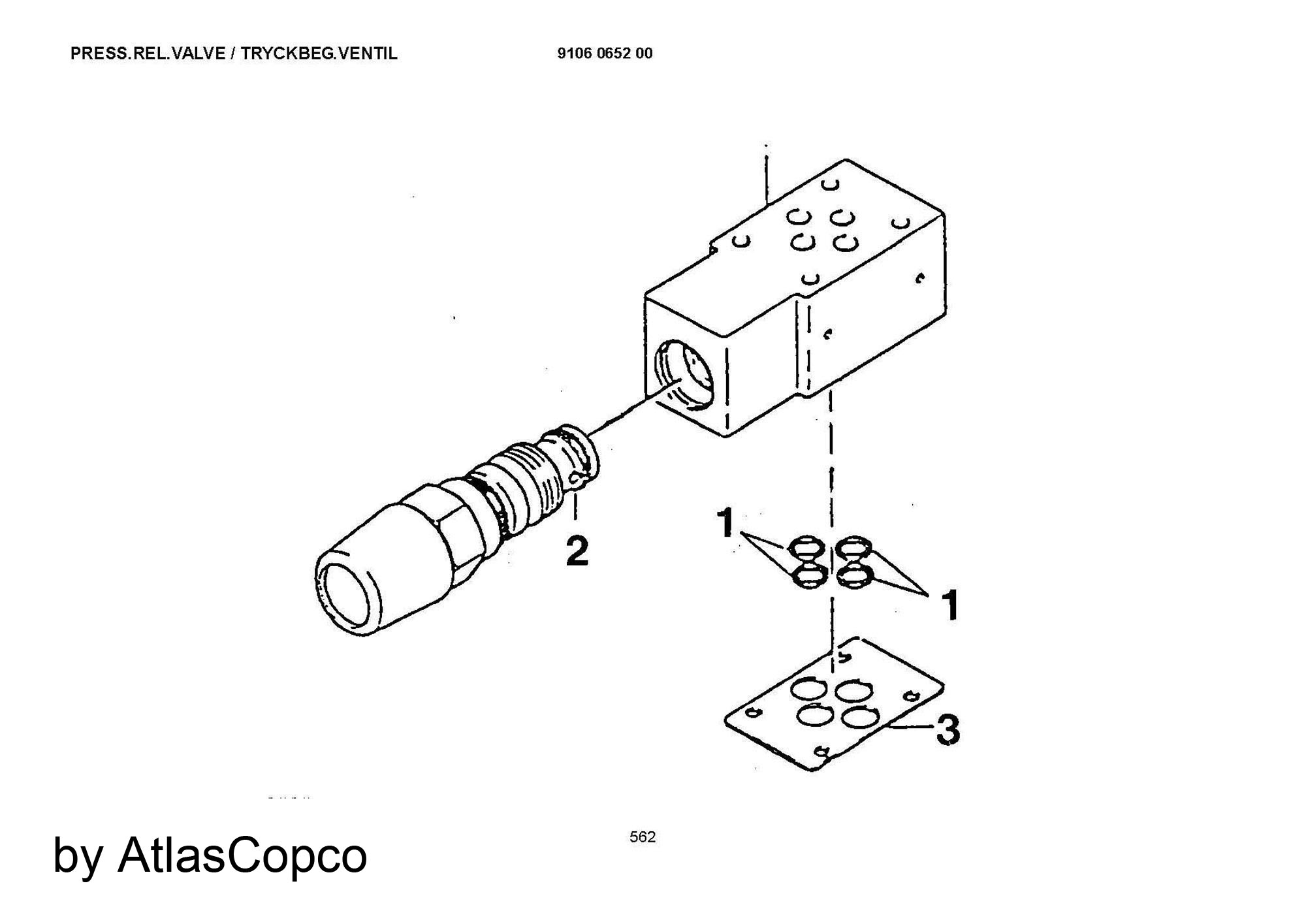 PRESS.REL.VALVE / TRYCKBEG.VENTIL

9106 0652 00

2

1

1

3

562

by AtlasCopco