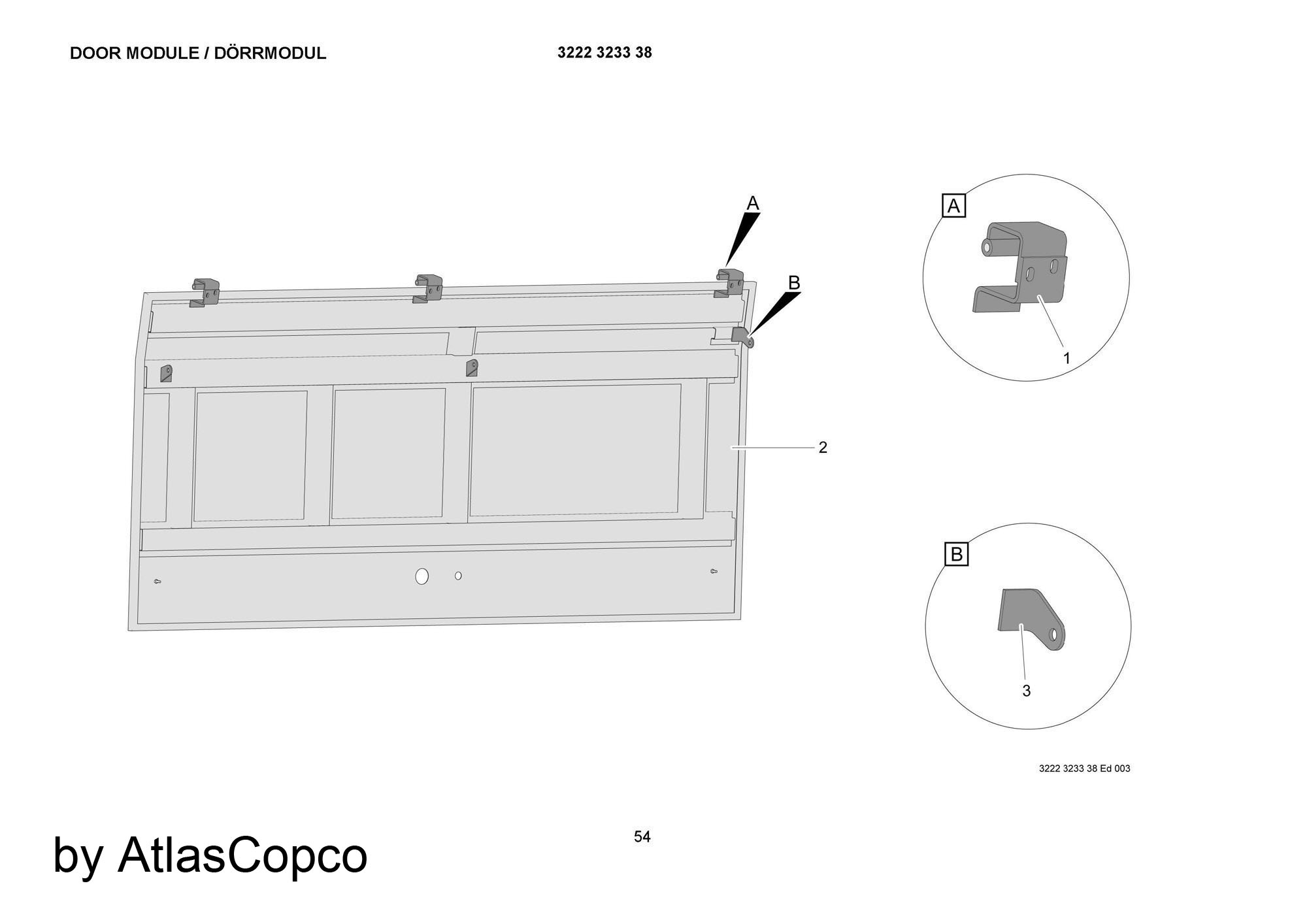 DOOR MODULE / DÖRRMODUL

3222 3233 38

A

B

2

A

1

B

3

3222 3233 38 Ed 003

54

by AtlasCopco