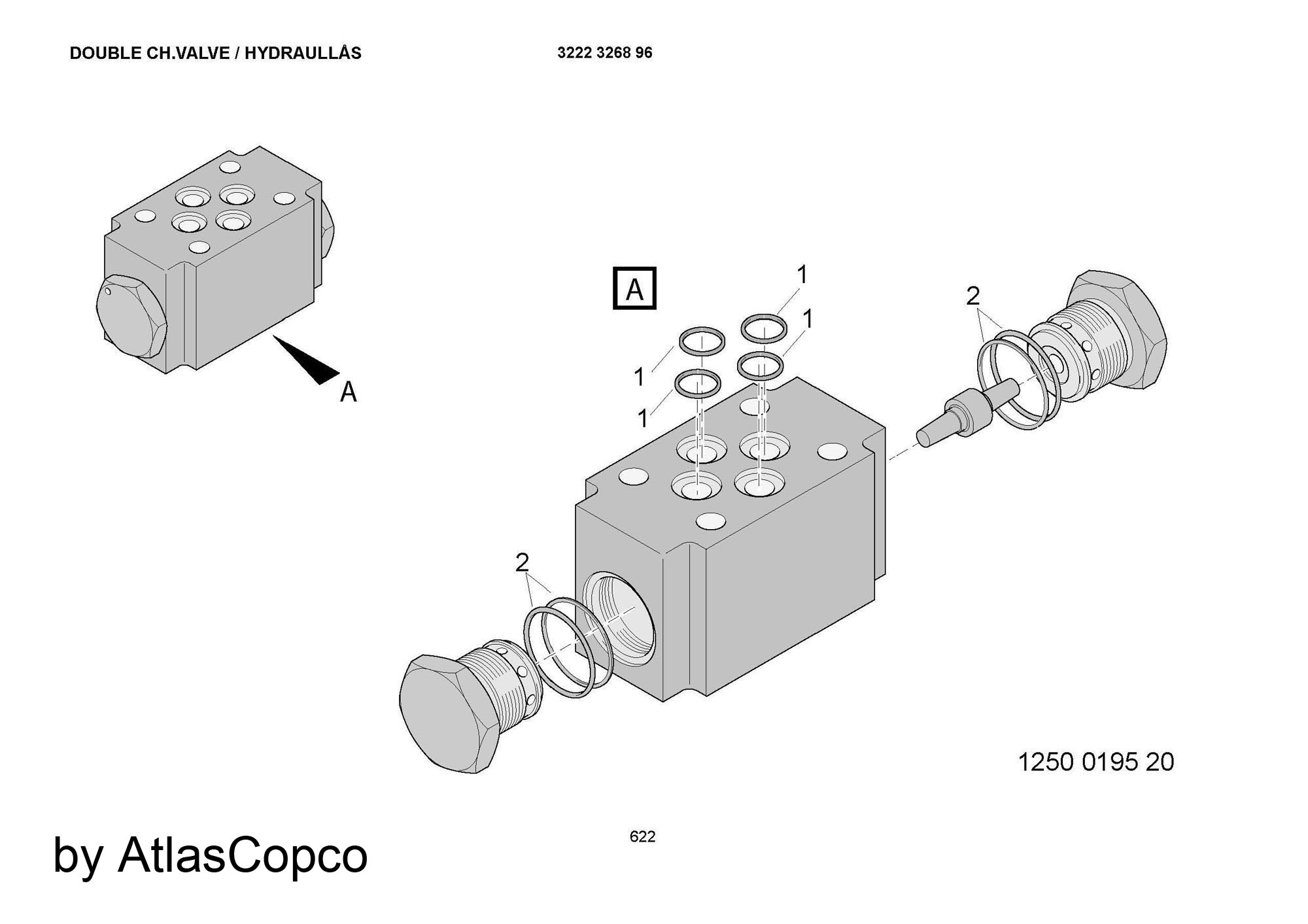 DOUBLE CH.VALVE / HYDRAULLÅS

3222 3268 96

A

A

1

1

1

1

2

2

1250 0195 20

622

by AtlasCopco