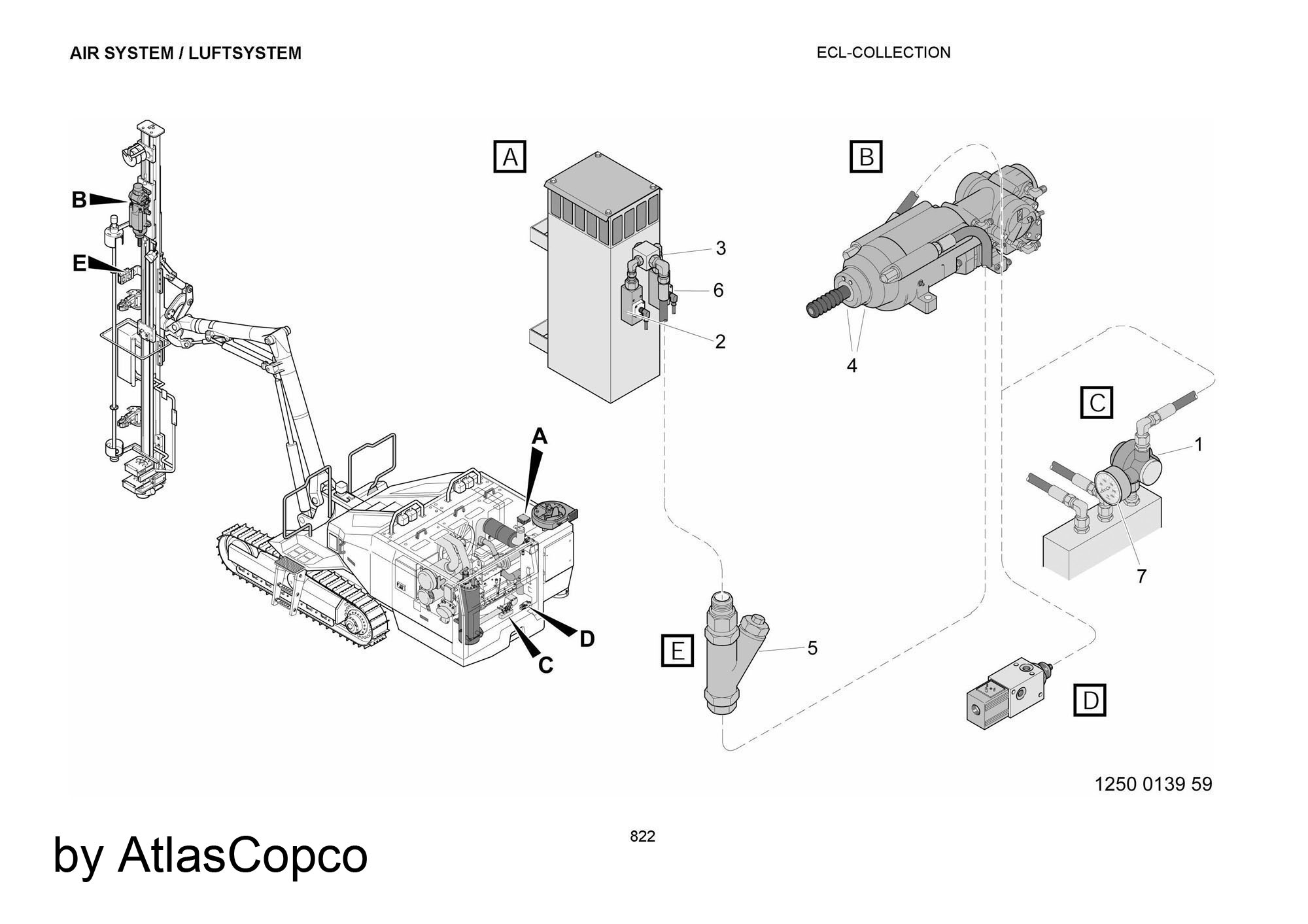 AIR SYSTEM / LUFTSYSTEM

ECL-COLLECTION

B
E
A
D
C

A
3
6
2

B
4

C
1
7

E
5

D

1250 0139 59

822

by AtlasCopco