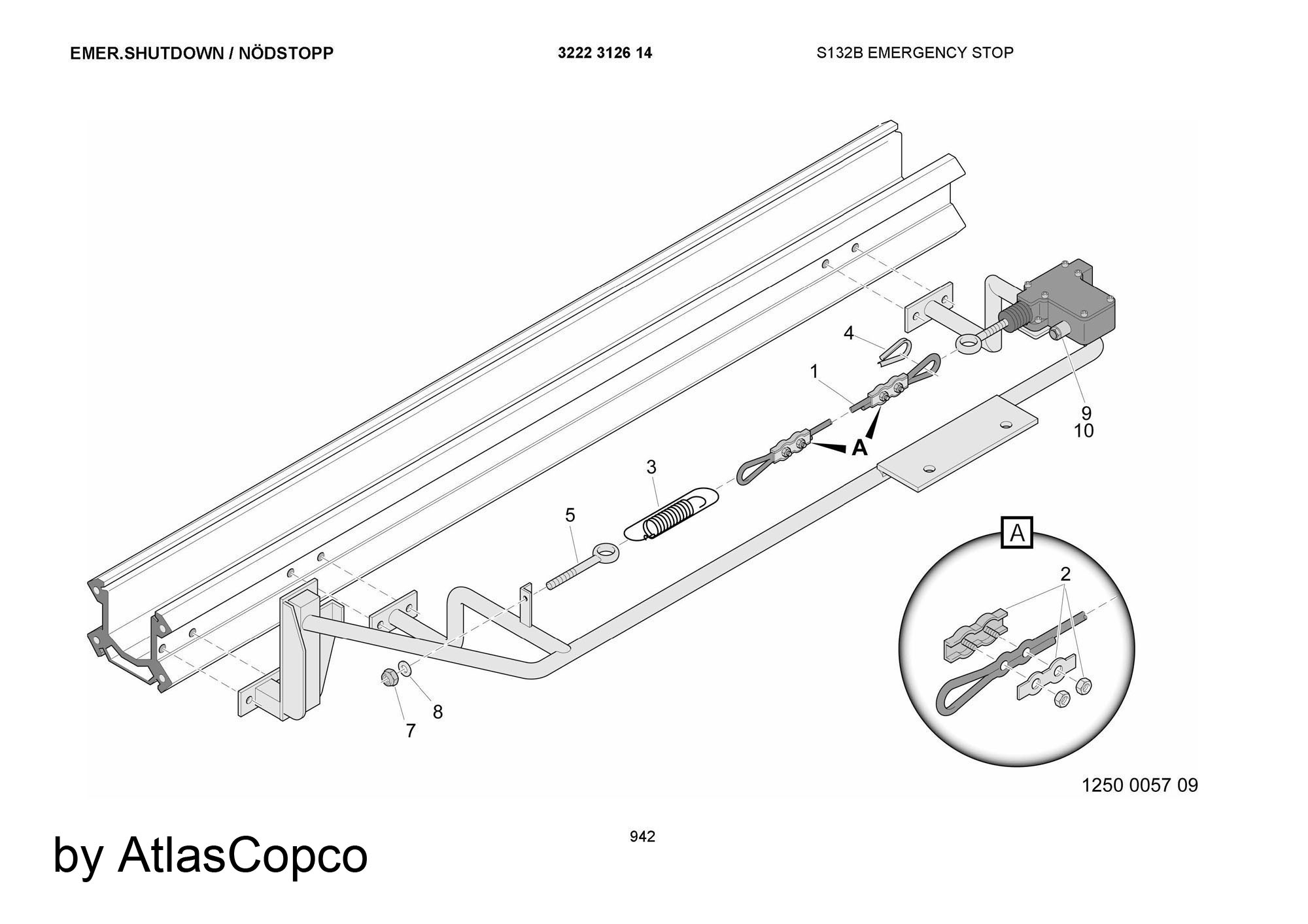 EMER.SHUTDOWN / NÖDSTOPP 3222 3126 14 S132B EMERGENCY STOP

4
1
9
10
A
3
5
A
2
8
7

1250 0057 09

942

by AtlasCopco