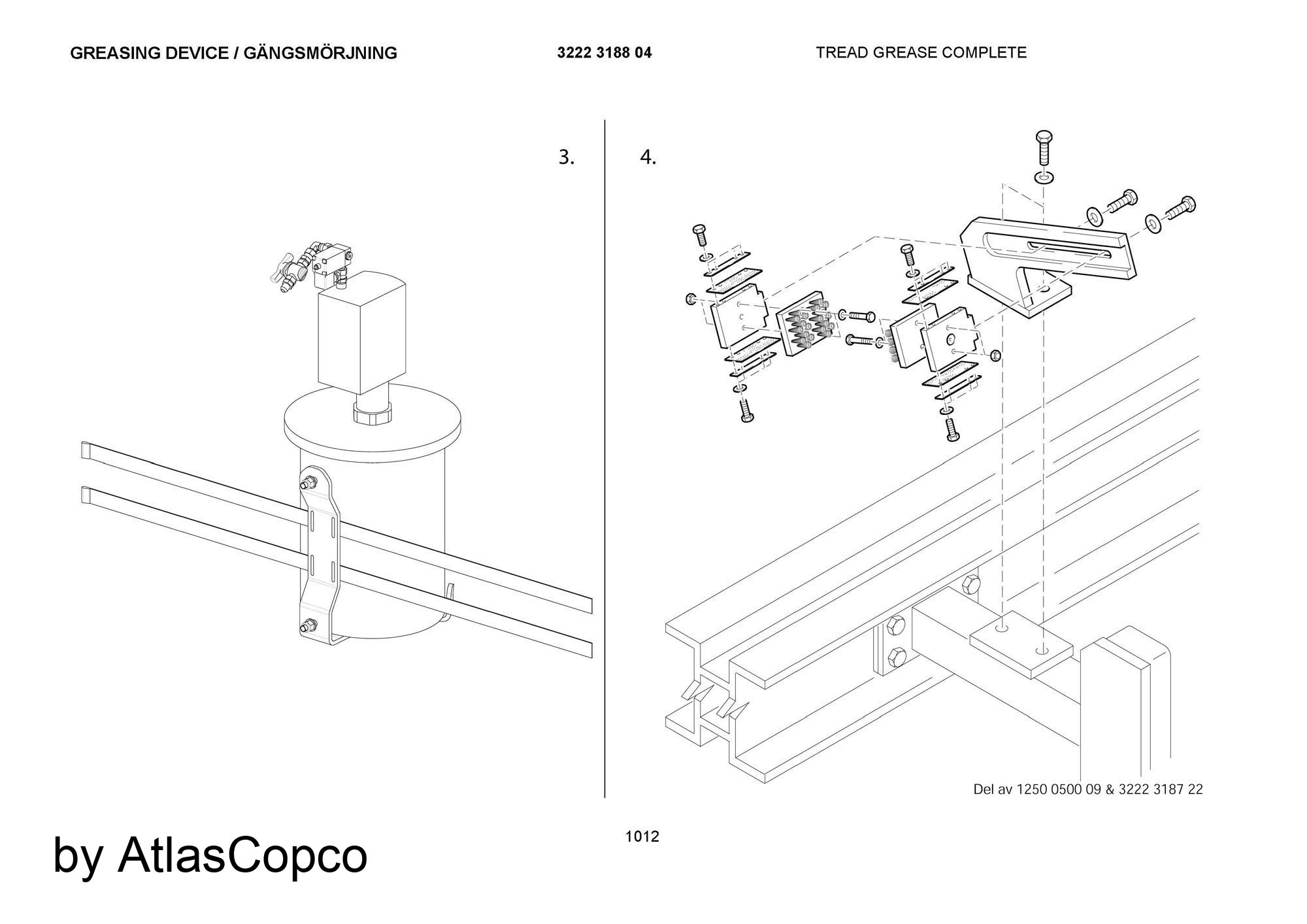 GREASING DEVICE / GÄNGSMÖRJNING

3222 3188 04

TREAD GREASE COMPLETE

3.

4.

Del av 1250 0500 09 & 3222 3187 22

1012

by AtlasCopco