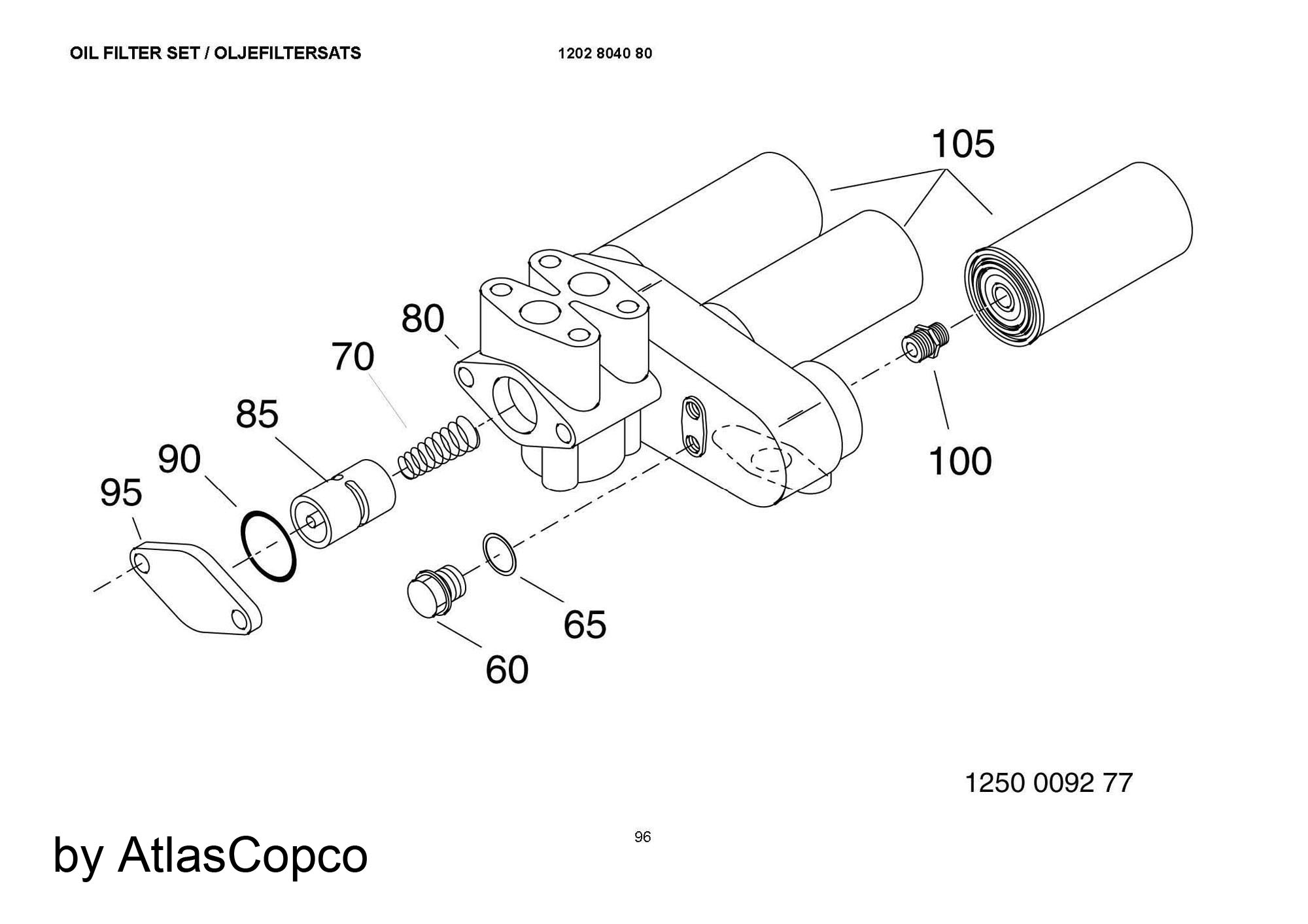 OIL FILTER SET / OLJEFILTERSATS

1202 8040 80

105

80

70

85

90

95

100

65

60

1250 0092 77

96

by AtlasCopco