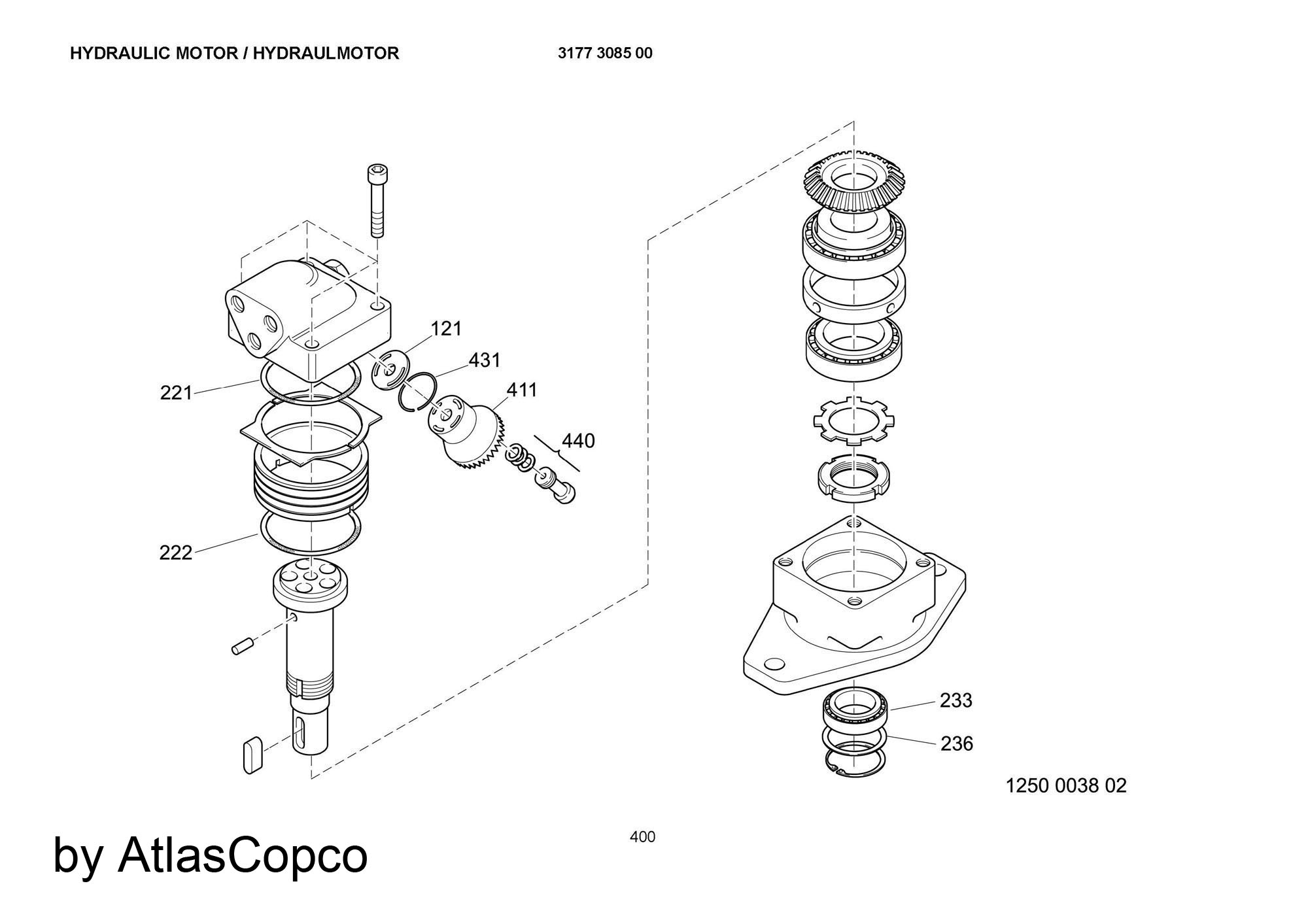 HYDRAULIC MOTOR / HYDRAULMOTOR

3177 3085 00

121

431

411

440

221

222

233

236

1250 0038 02

400

by AtlasCopco