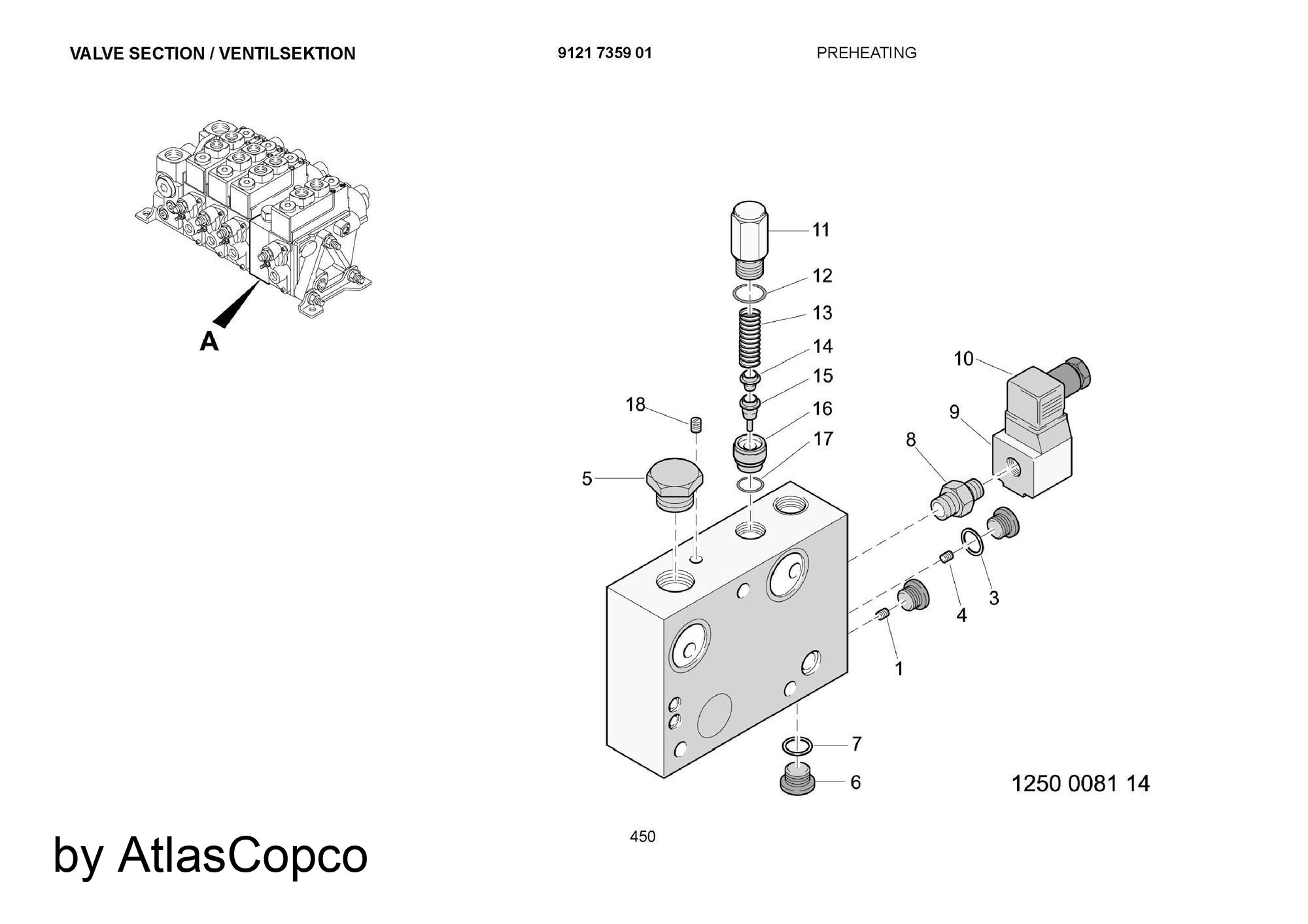 VALVE SECTION / VENTILSEKTION

9121 7359 01

PREHEATING

A

11
12
13
14
15
16
17
18
10
9
8
5
3
4
1
7
6

1250 0081 14

450

by AtlasCopco