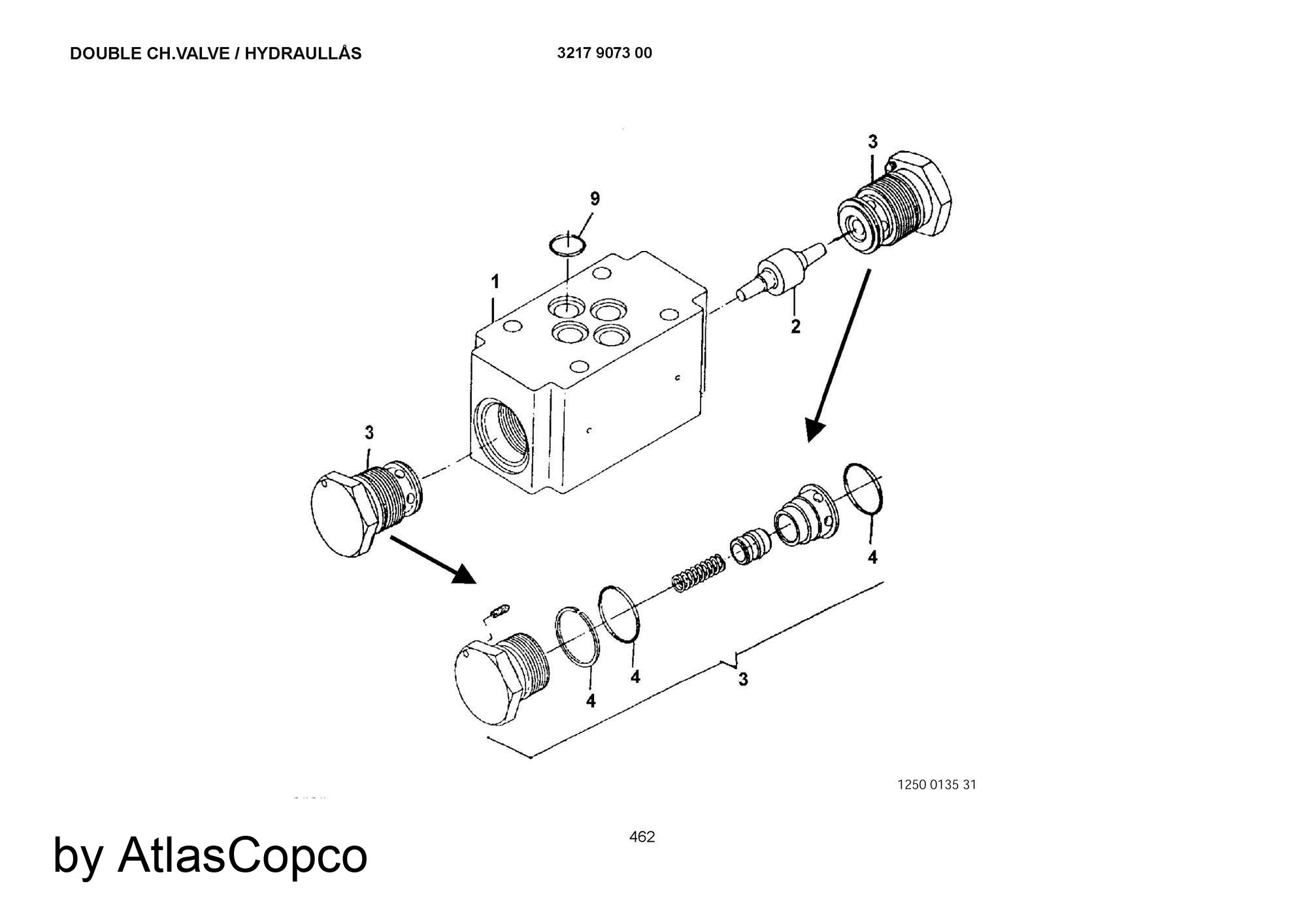 DOUBLE CH.VALVE / HYDRAULLÅS

3217 9073 00

3

9

1

2

3

4

4

4

3

1250 0135 31

462

by AtlasCopco