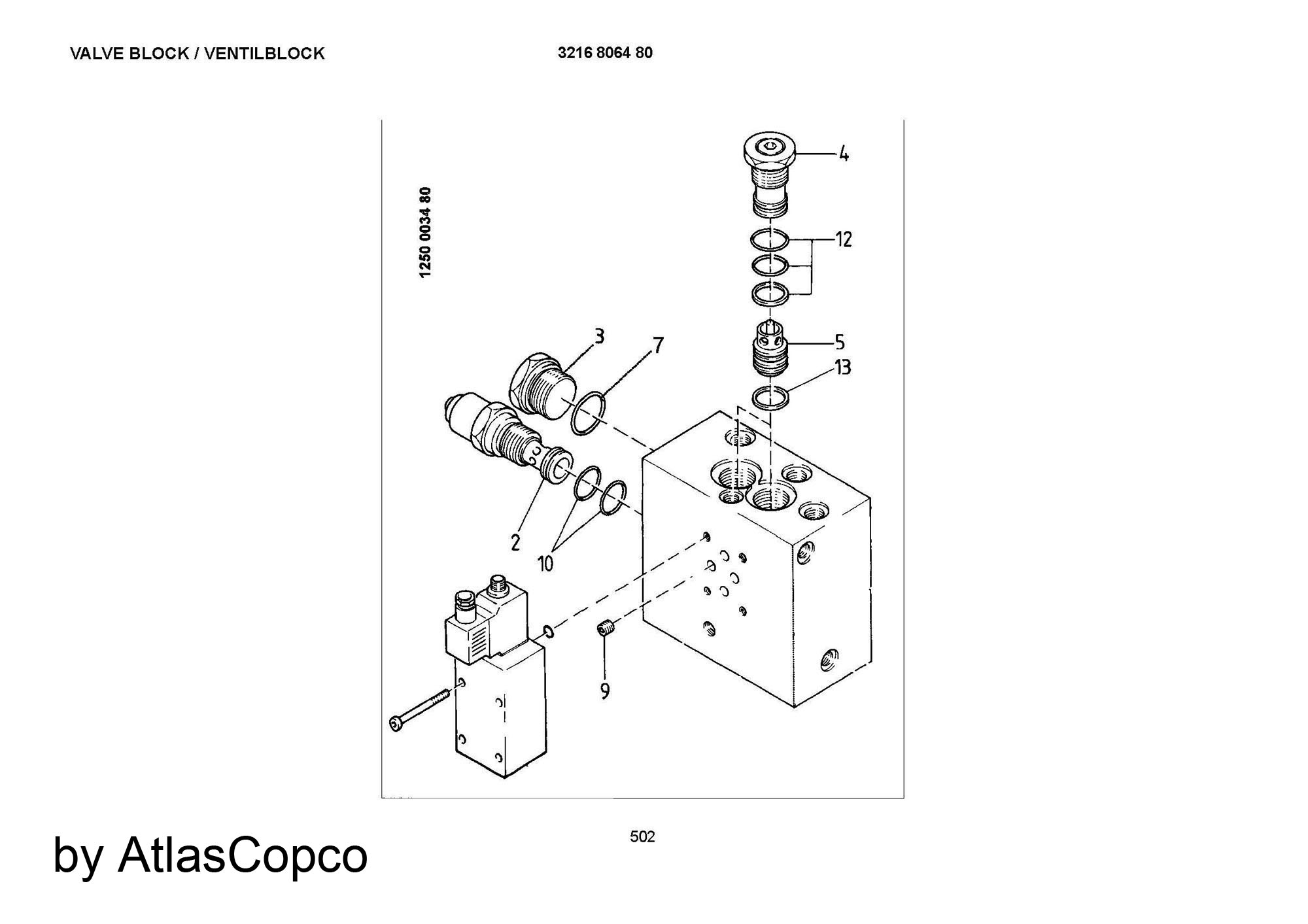 VALVE BLOCK / VENTILBLOCK

3216 8064 80

1250 0034 80

4

12

3

7

5

13

2

10

9

502

by AtlasCopco