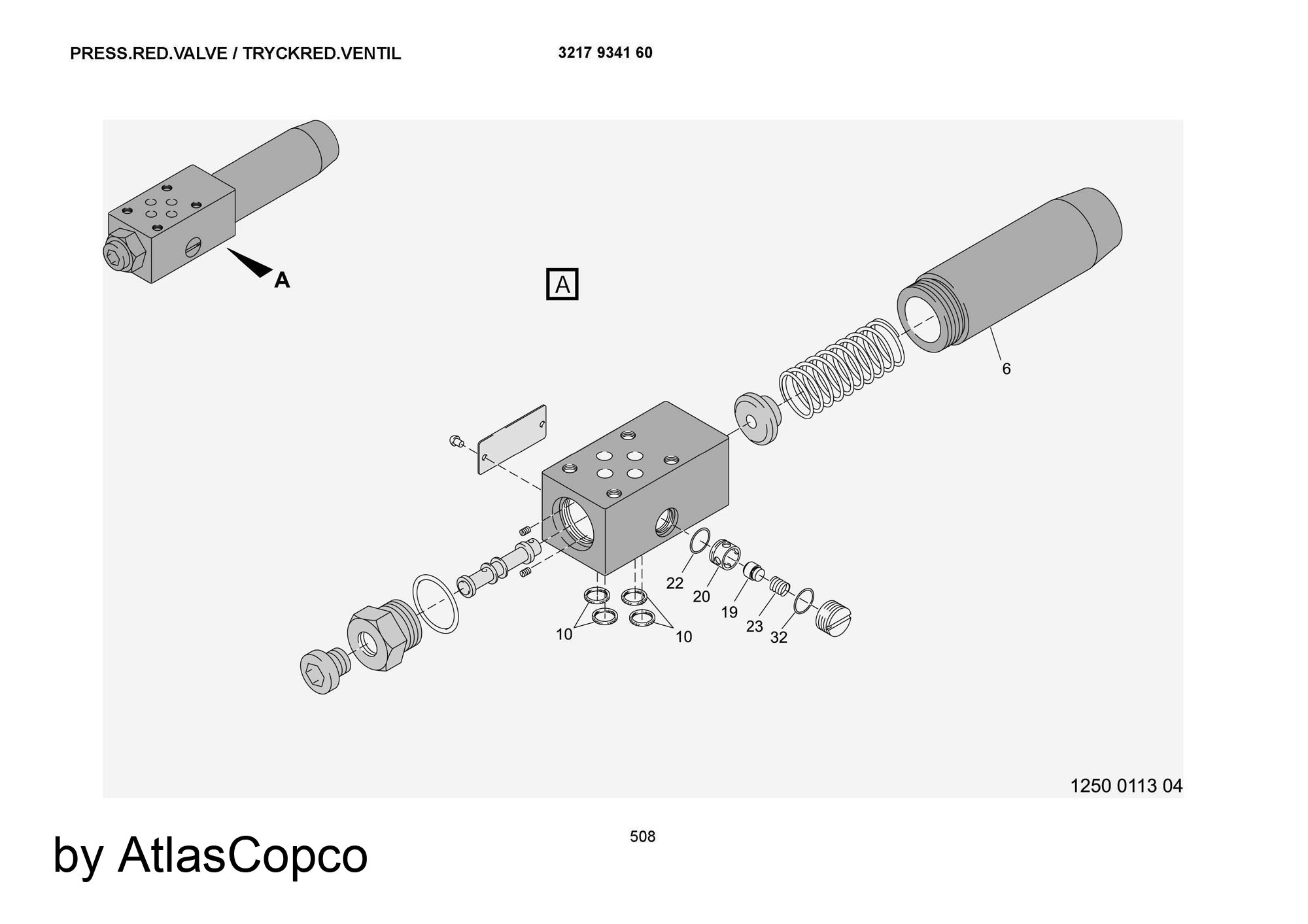 PRESS.RED.VALVE / TRYCKRED.VENTIL

3217 9341 60

A

A

6

22

20

19

23

32

10

10

1250 0113 04

508

by AtlasCopco