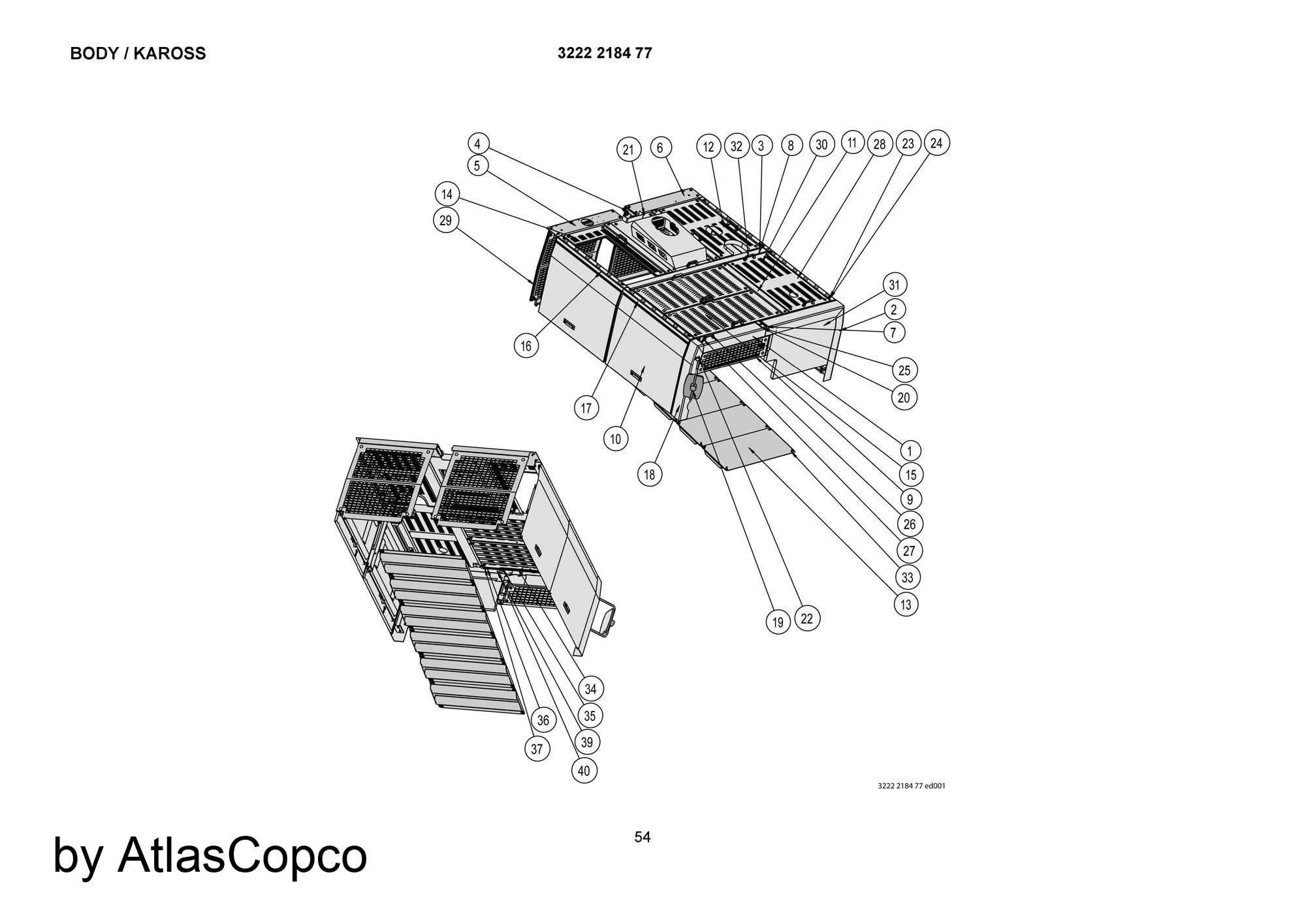 BODY / KAROSS

3222 2184 77

4
5
14
29
21
6
12
32
3
8
30
11
28
23
24
31
2
7
25
20
16
17
10
18
1
15
9
26
27
33
13
19
22
34
35
36
39
37
40

3222 2184 77 ed001

54

by AtlasCopco