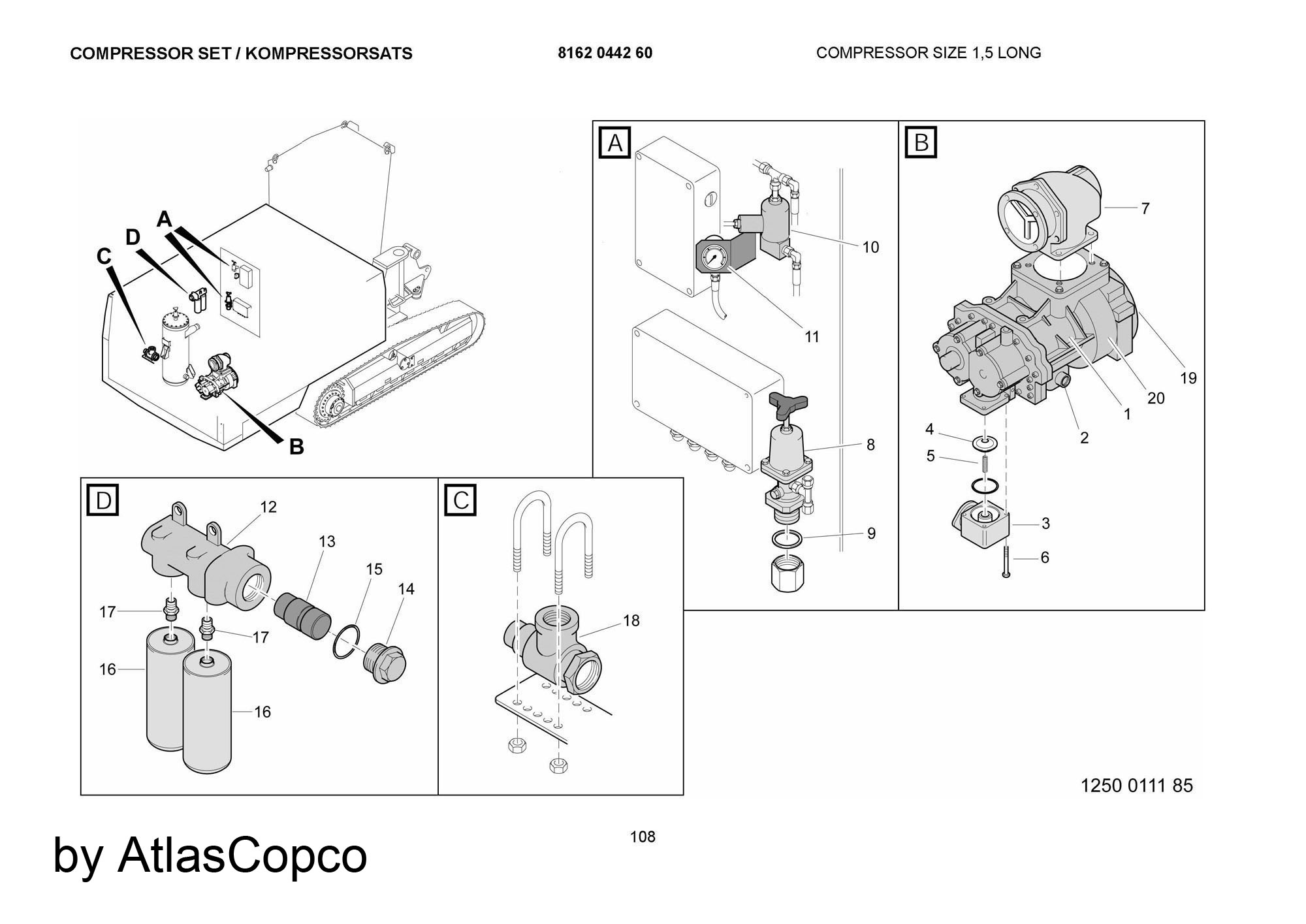 COMPRESSOR SET / KOMPRESSORSATS 8162 0442 60 COMPRESSOR SIZE 1,5 LONG

A
D
C
B

A
10
11
8
9

B
7
19
20
1
2
4
5
3
6

D
12
13
15
14
17
17
16
16

C
18

1250 0111 85

108

by AtlasCopco