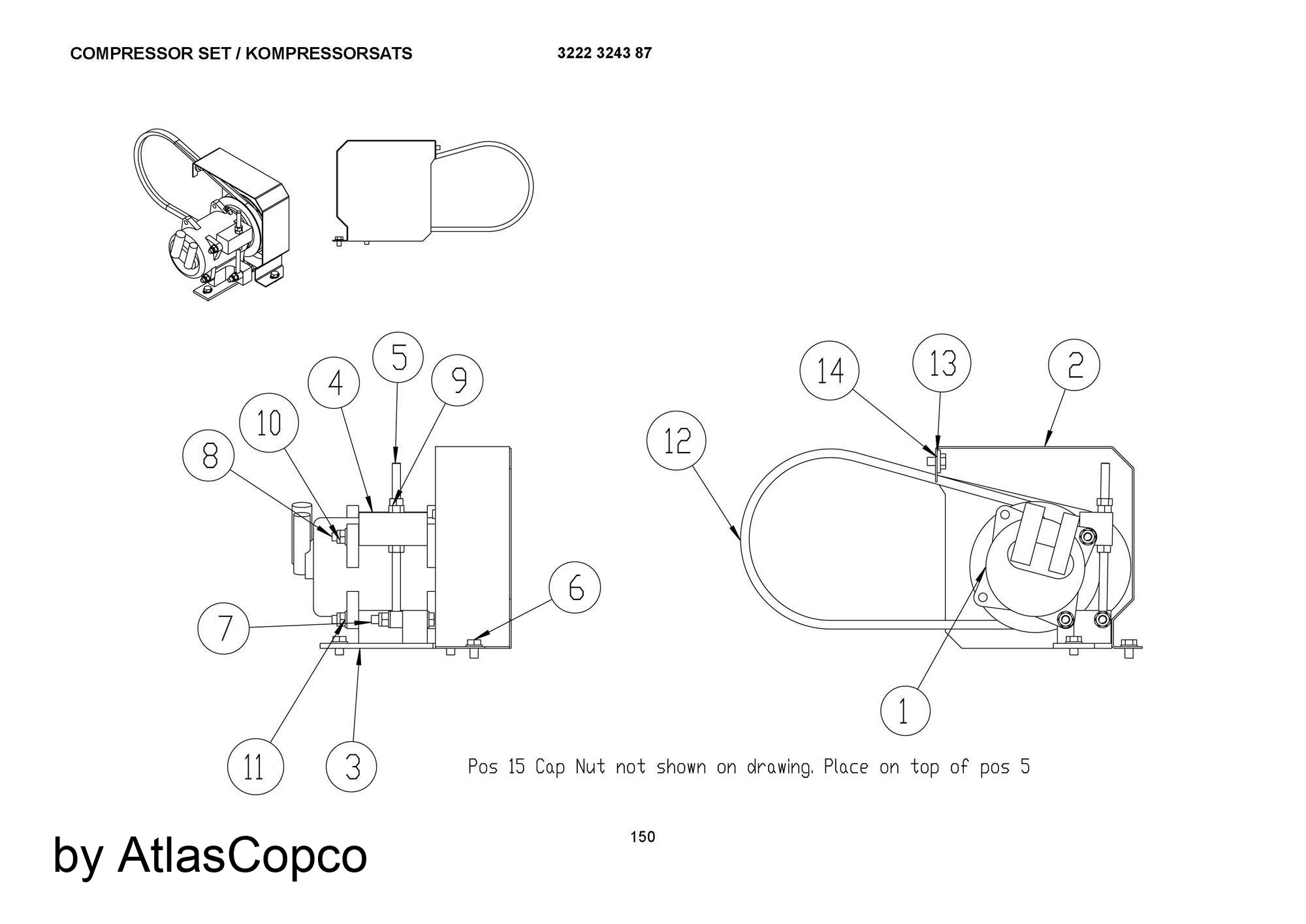 COMPRESSOR SET / KOMPRESSORSATS

3222 3243 87

5
4
9
10
8
7
6
11
3

14
13
2
12
1

Pos 15 Cap Nut not shown on drawing. Place on top of pos 5

150

by AtlasCopco