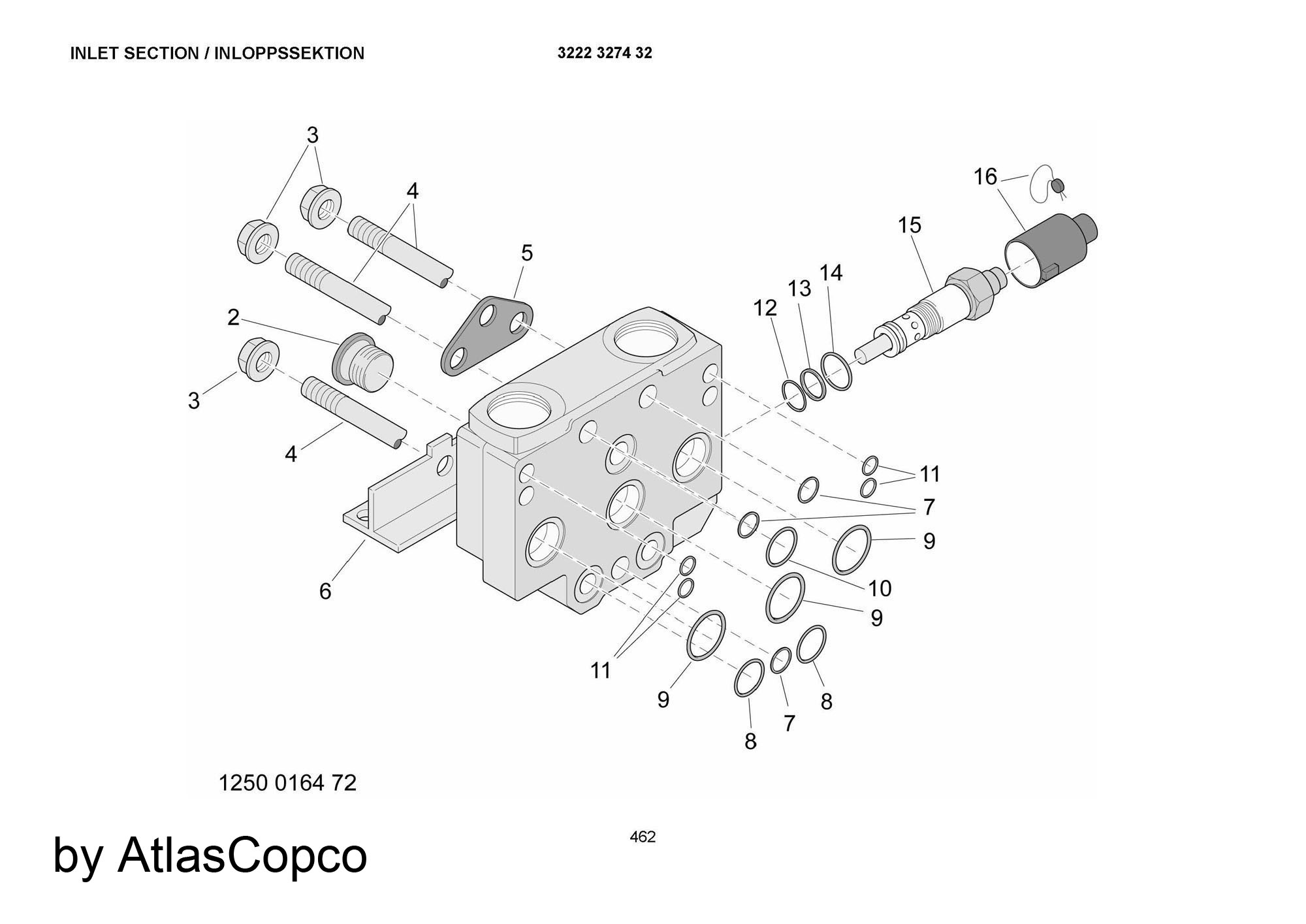 INLET SECTION / INLOPPSSEKTION

3222 3274 32

3
4
16
15
5
14
13
12
2
3
4
11
7
9
6
10
9
11
9
8
7
8

1250 0164 72

462

by AtlasCopco