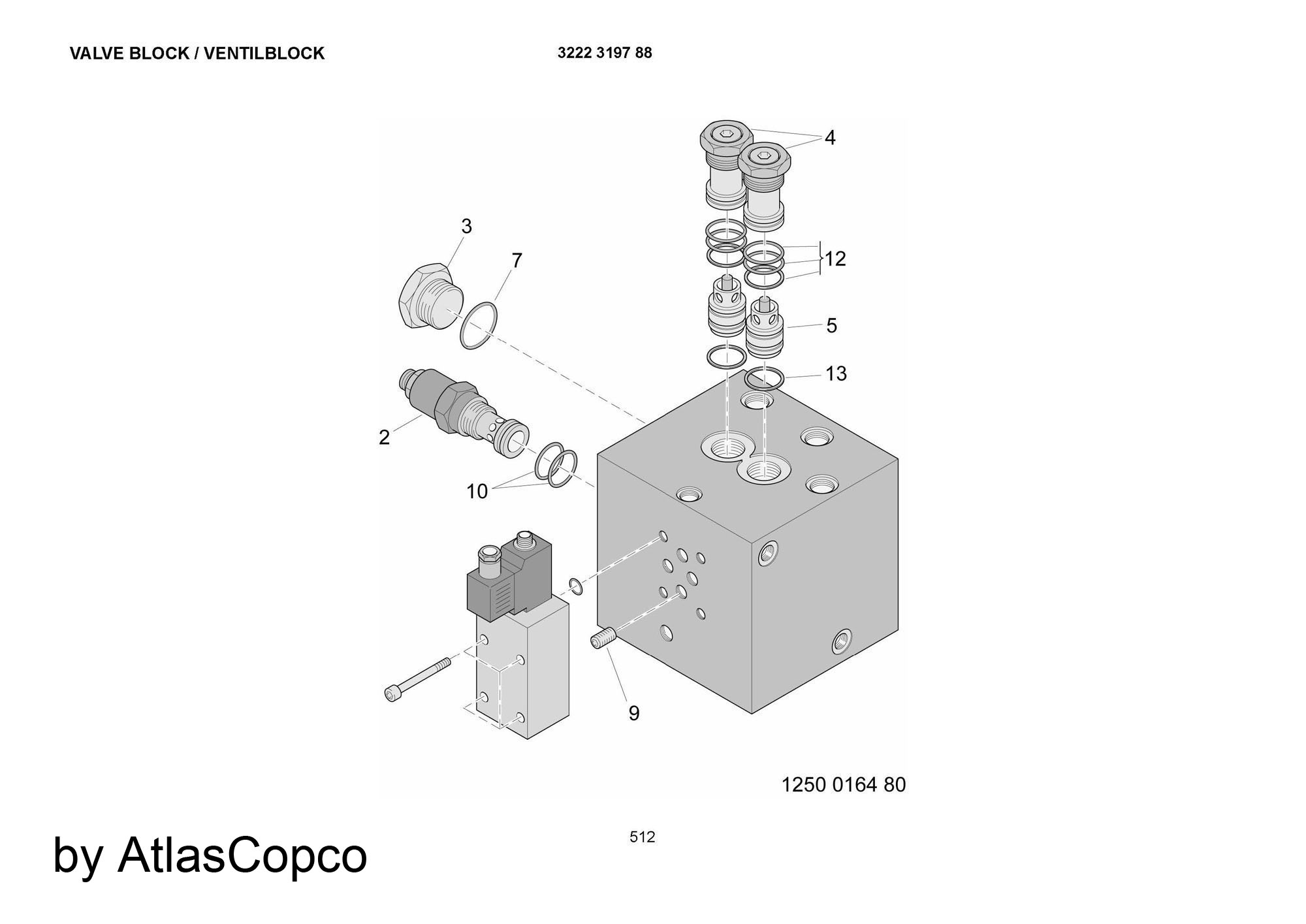 VALVE BLOCK / VENTILBLOCK

3222 3197 88

4

3

7

12

5

13

2

10

9

1250 0164 80

512

by AtlasCopco