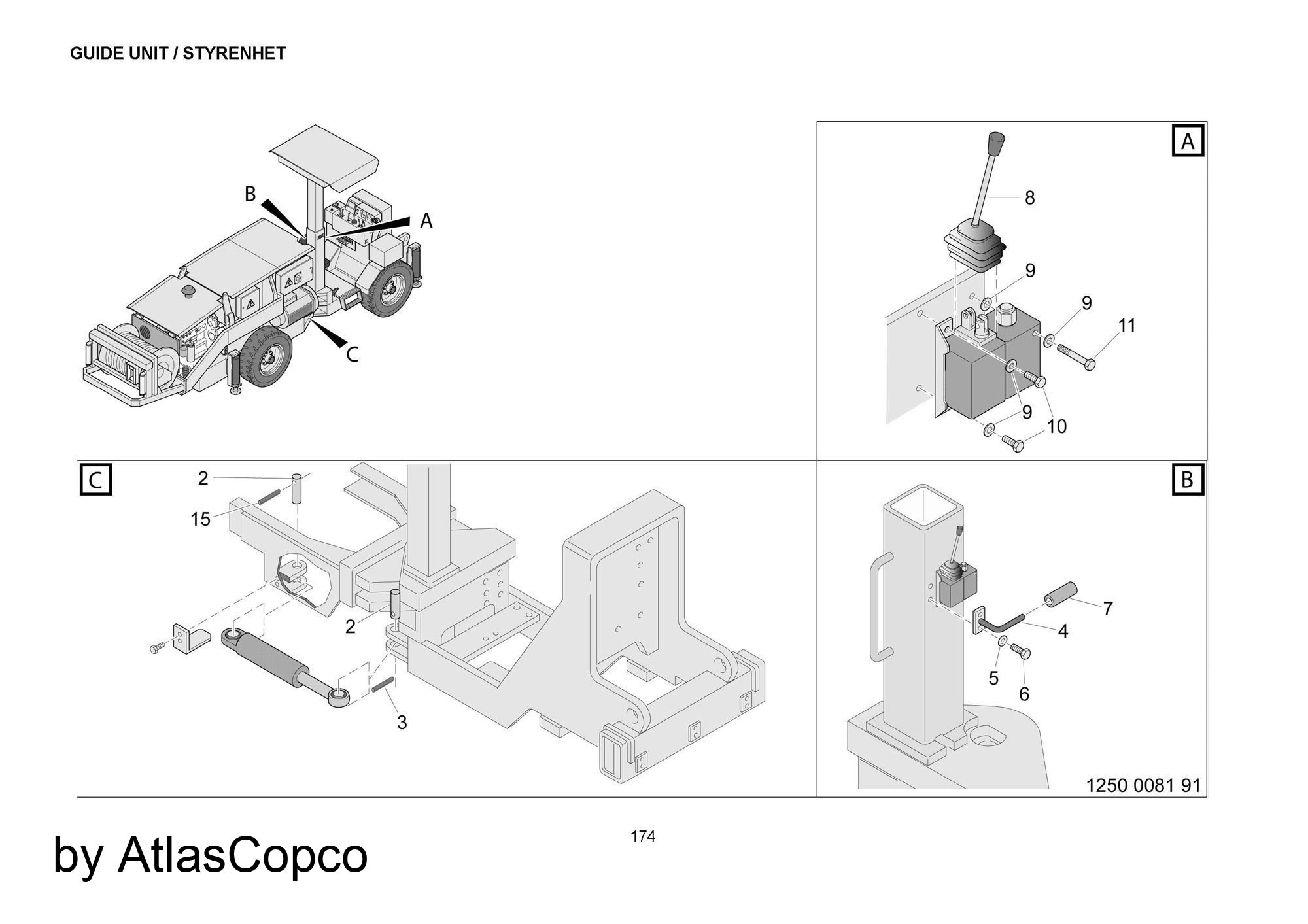 GUIDE UNIT / STYRENHET

B

A

C

A

8

9

9

11

9

10

C

2

15

2

3

B

7

4

5

6

1250 0081 91

174

by AtlasCopco