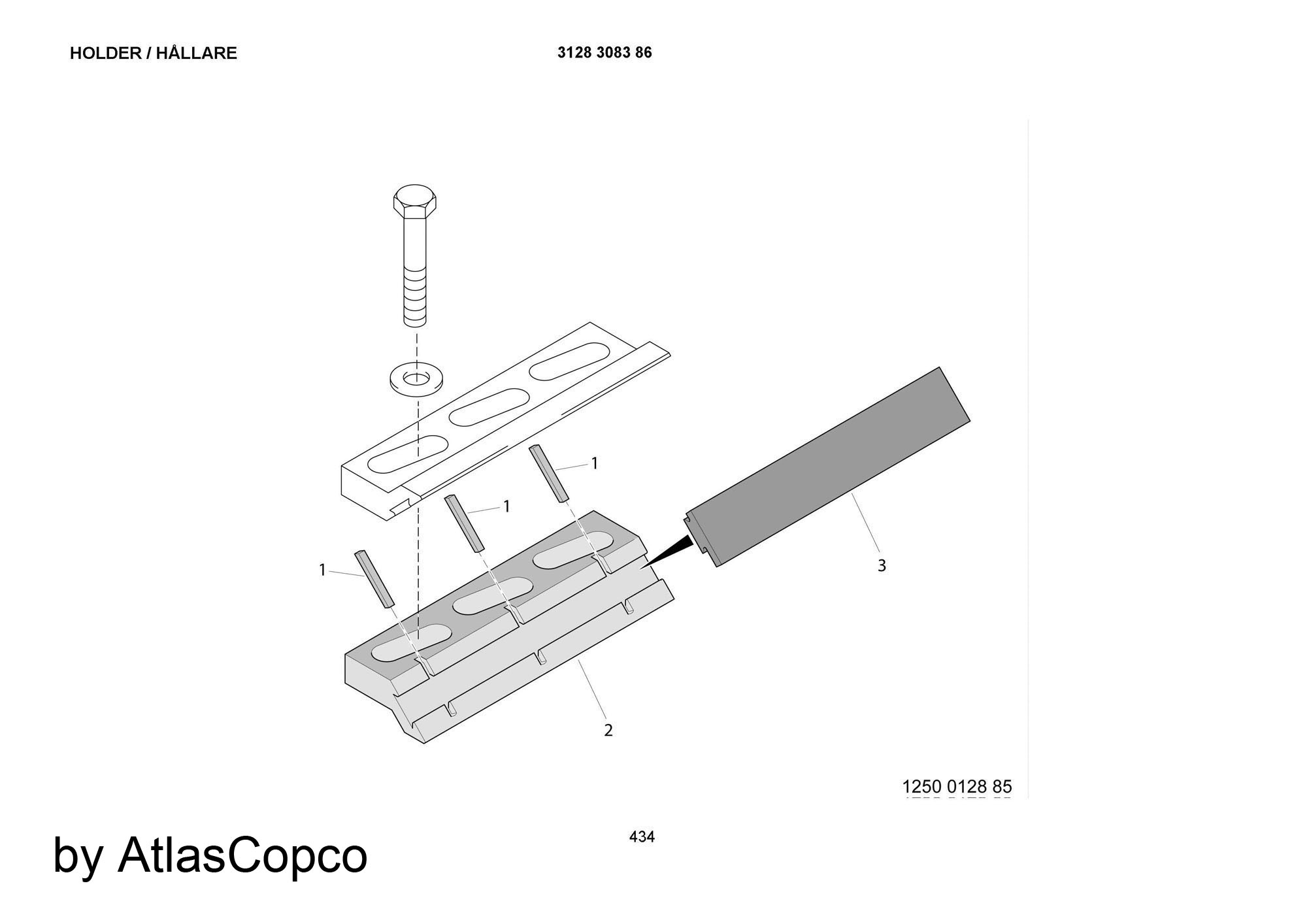 HOLDER / HÅLLARE

3128 3083 86

1

1

1

3

2

1250 0128 85

434

by AtlasCopco