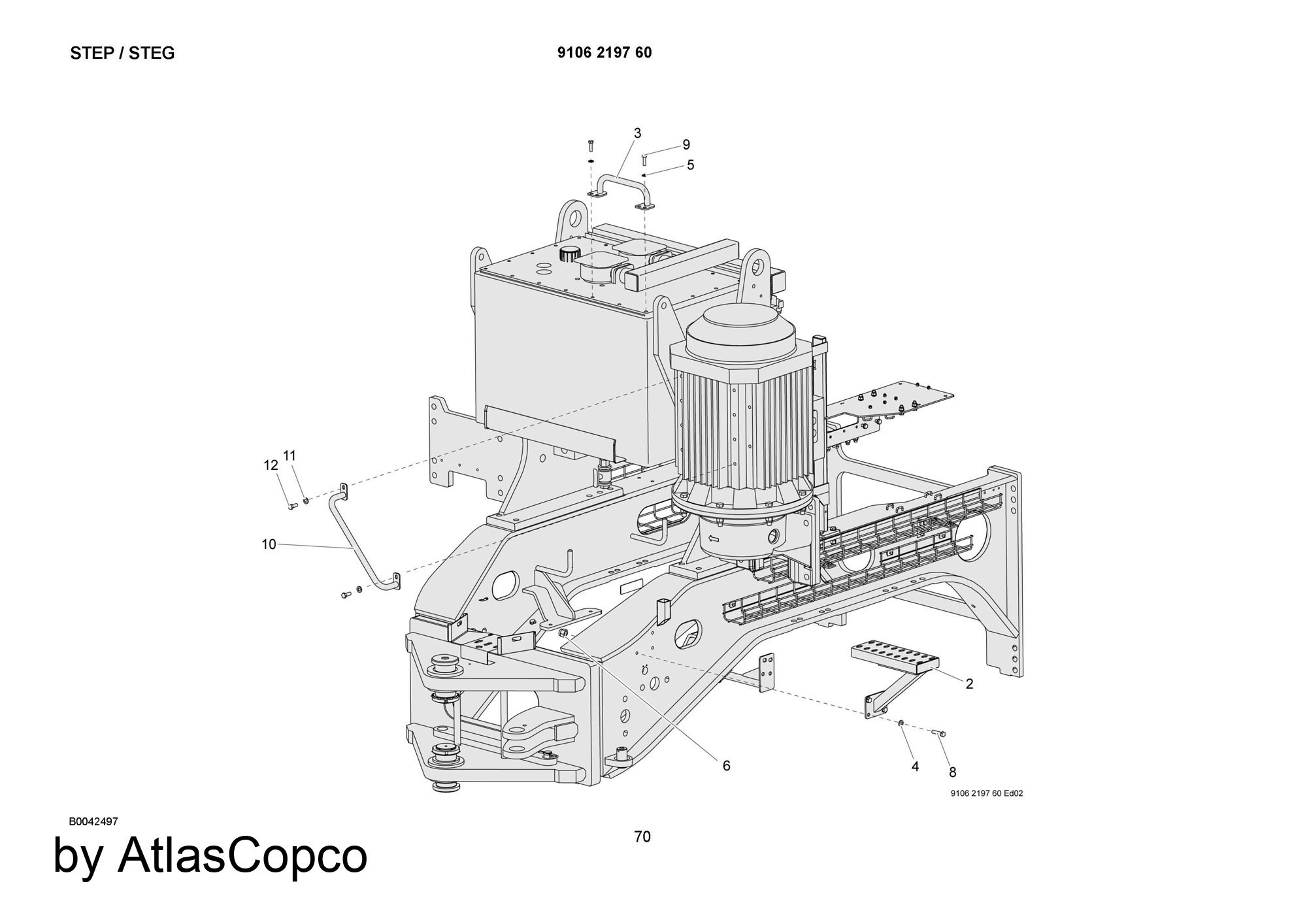 STEP / STEG

9106 2197 60

3
9
5
11
12
10
2
6
4
8

9106 2197 60 Ed02

B0042497

70

by AtlasCopco