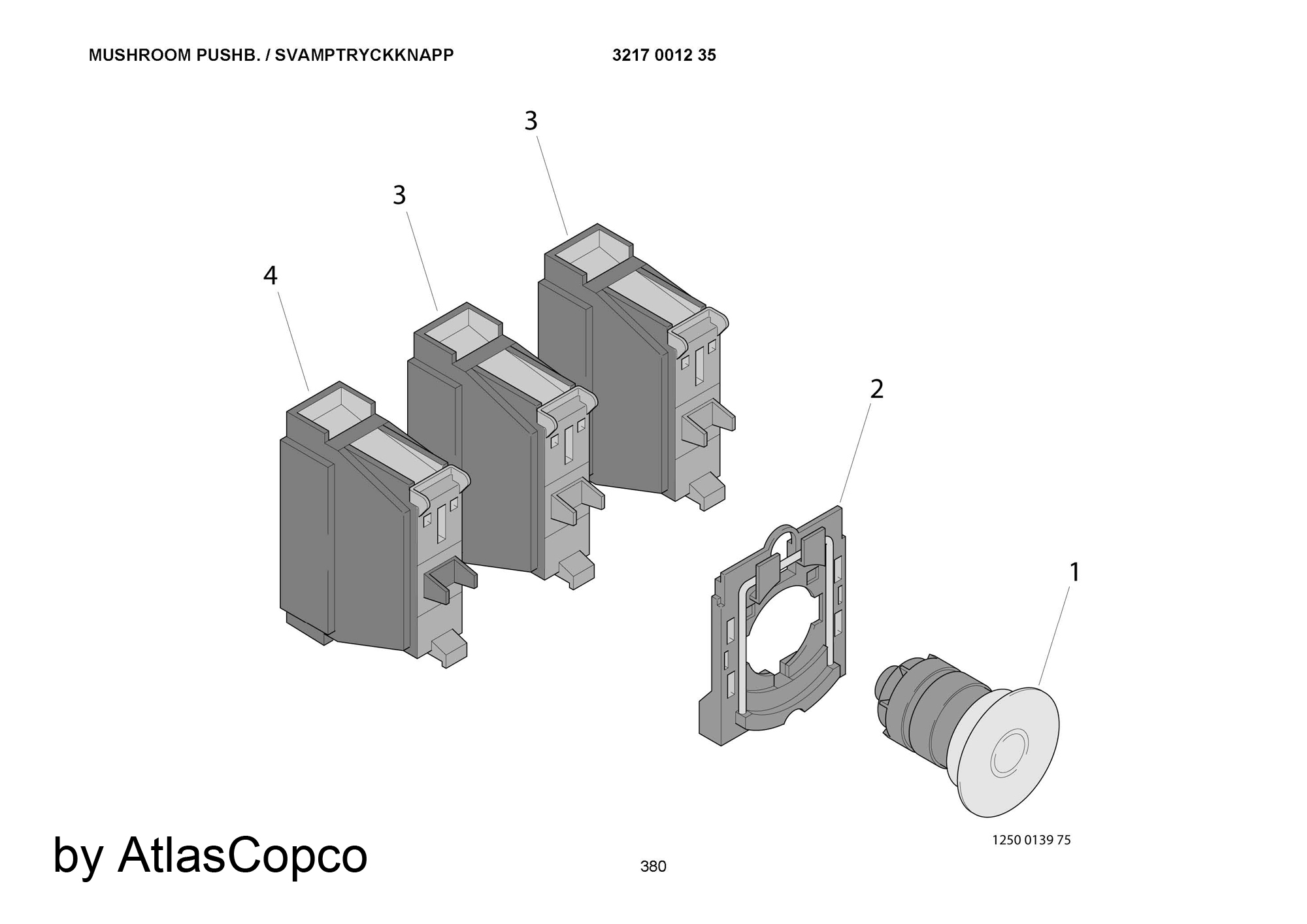 MUSHROOM PUSHB. / SVAMPTRYCKKNAPP 3217 0012 35

3

3

4

2

1

1250 0139 75

by AtlasCopco

380