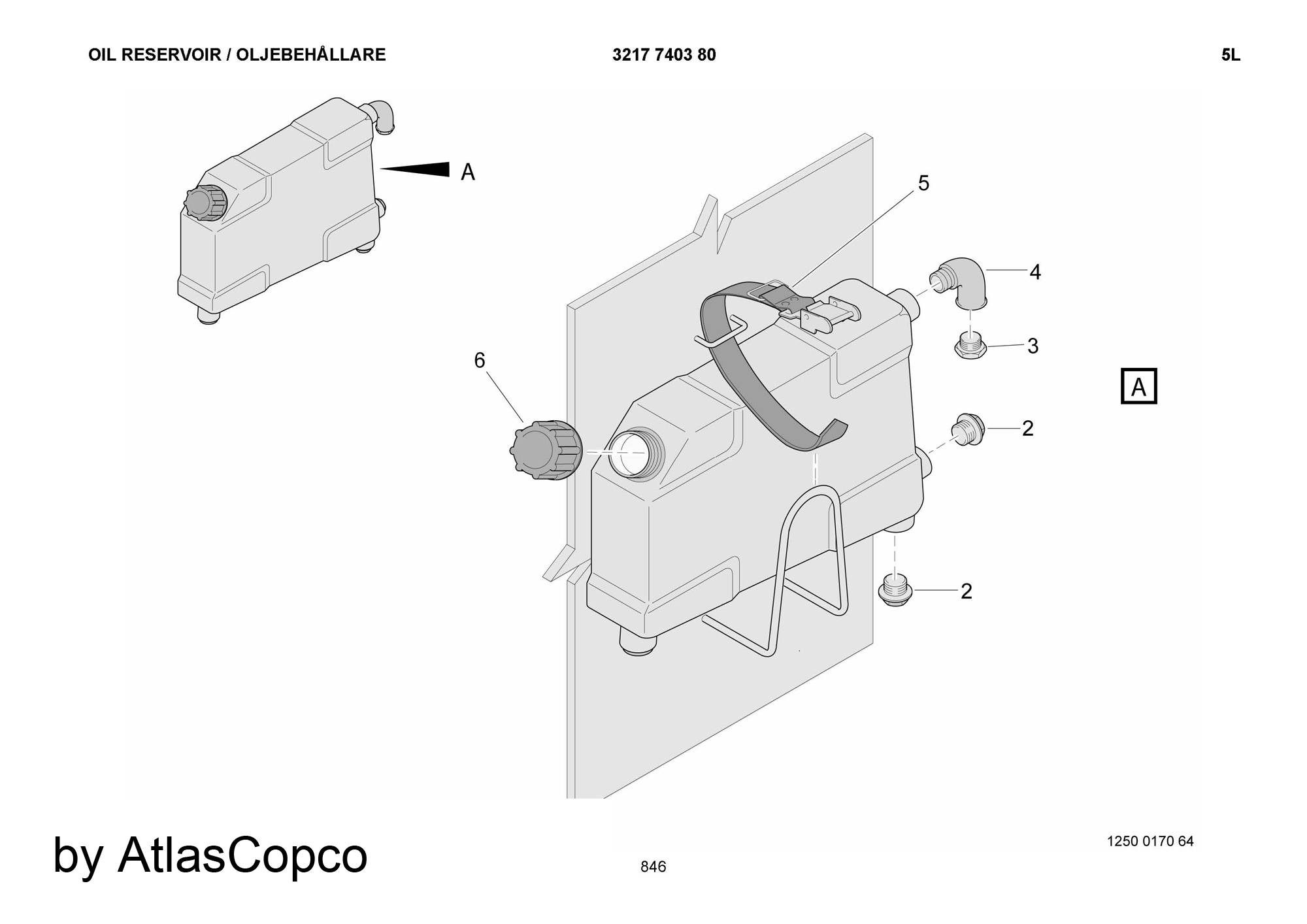 OIL RESERVOIR / OLJEBEHÅLLARE 3217 7403 80 5L

A

5

4

3

6

A

2

2

by AtlasCopco

846

1250 0170 64