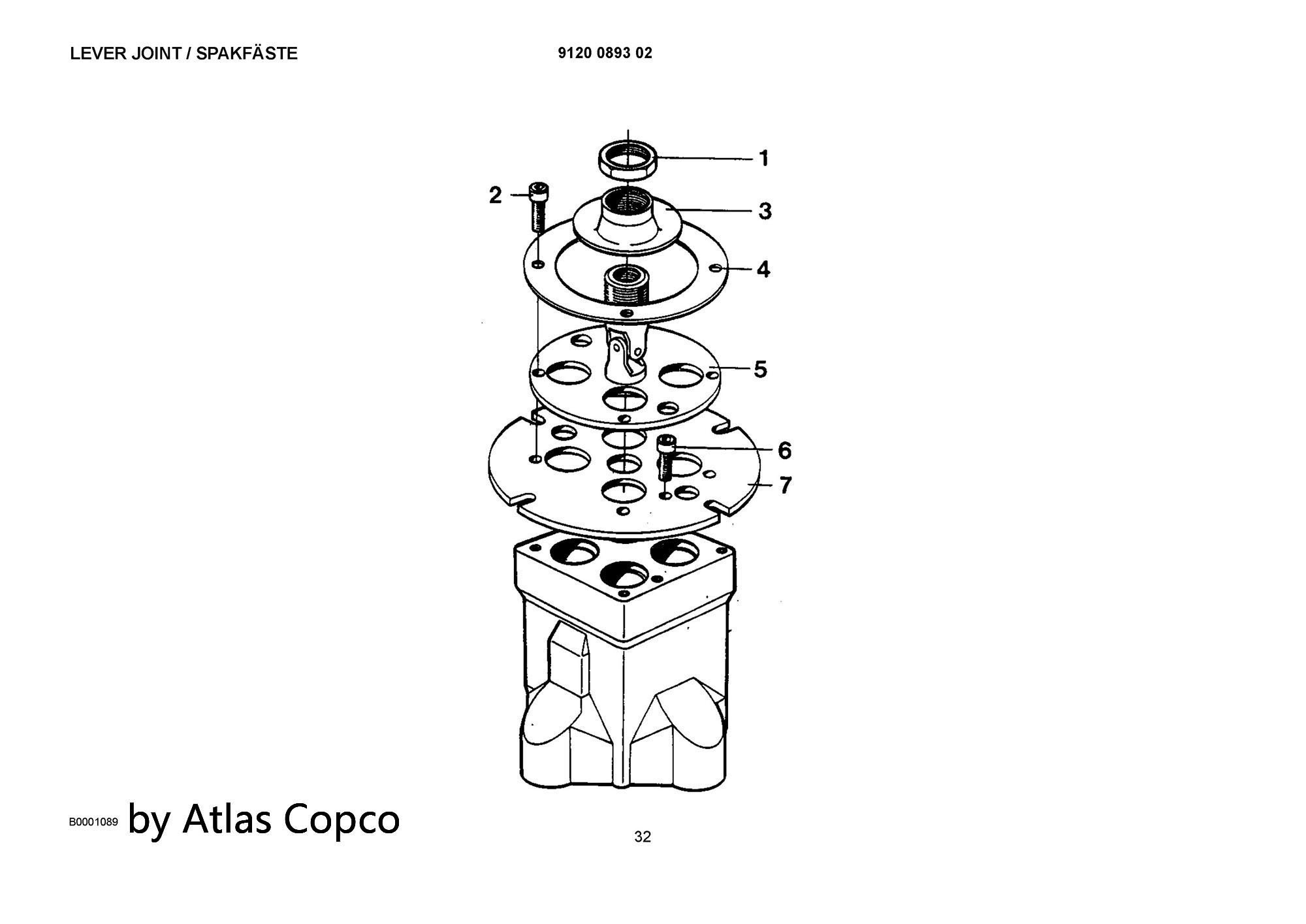 LEVER JOINT / SPAKFÄSTE

9120 0893 02

1

2

3

4

5

6

7

B0001089 by Atlas Copco

32