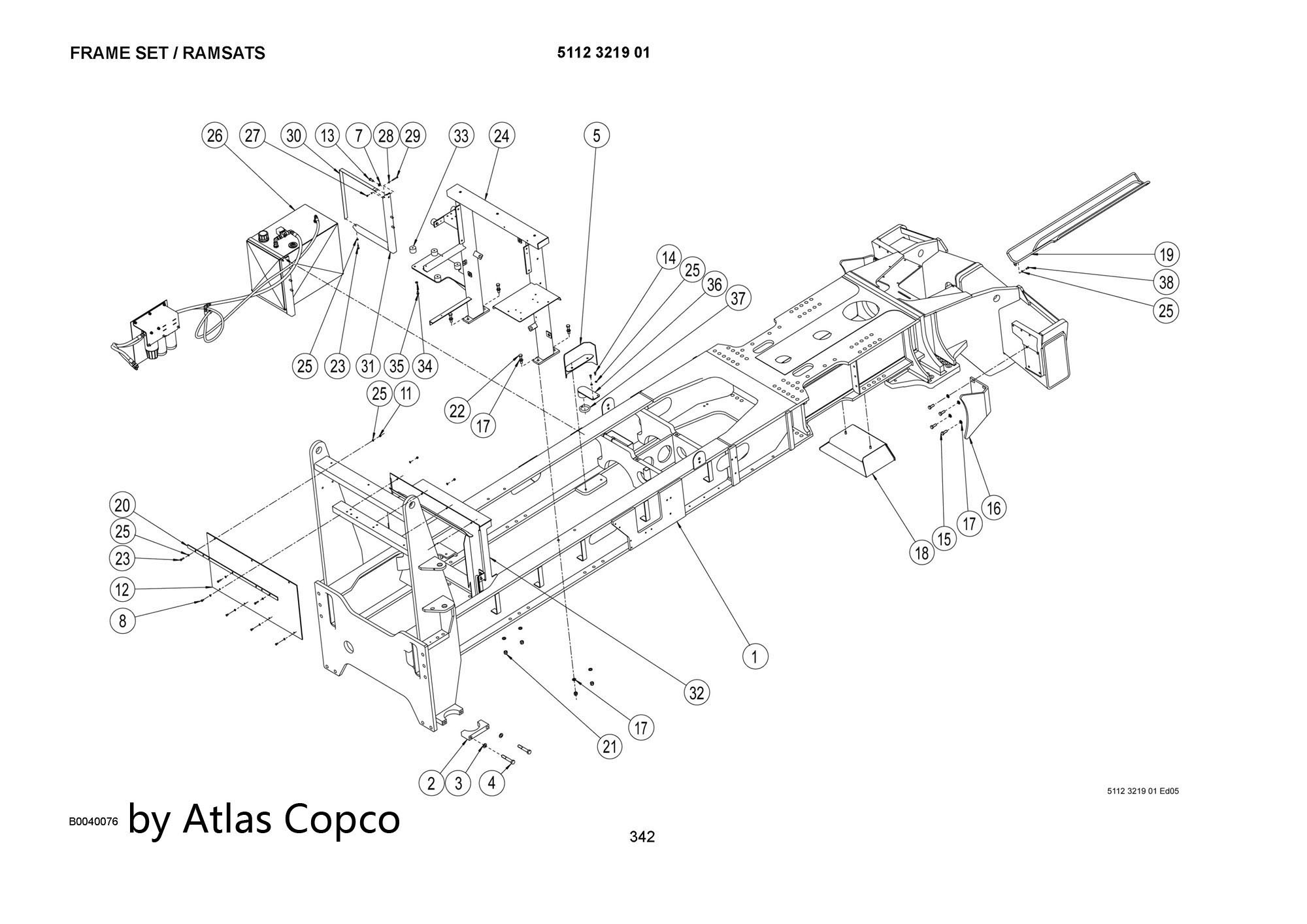 FRAME SET / RAMSATS

5112 3219 01

26 27 30 13 7 28 29 33 24 5

14 25 36 37

19 38 25

25 23 31 35 34

25 11

22 17

20 25 23 12 8

16 17 15 18

1

32

17 21

2 3 4

5112 3219 01 Ed05

B0040076 by Atlas Copco

342