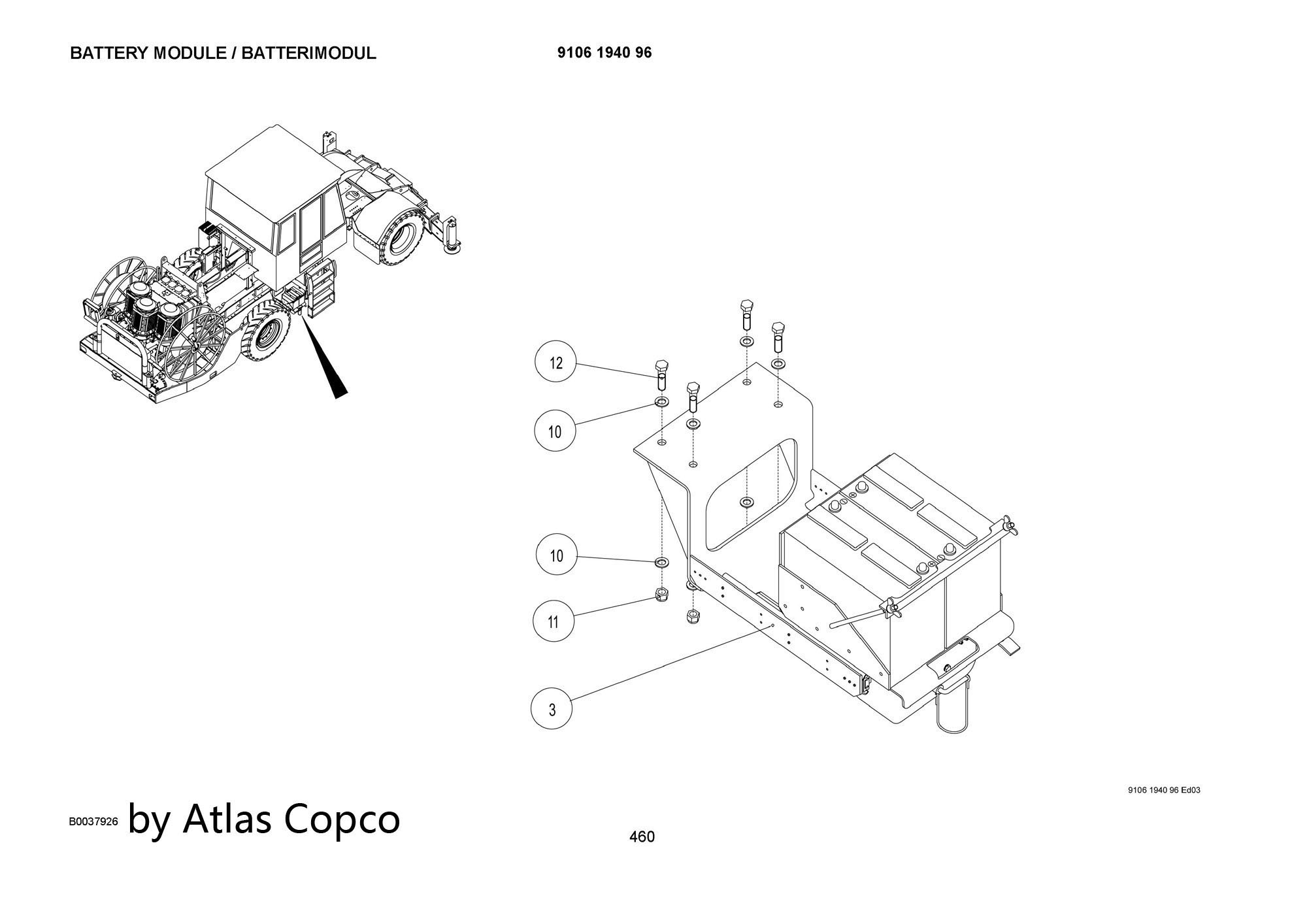 BATTERY MODULE / BATTERIMODUL

9106 1940 96

12

10

10

11

3

9106 1940 96 Ed03

B0037926 by Atlas Copco

460