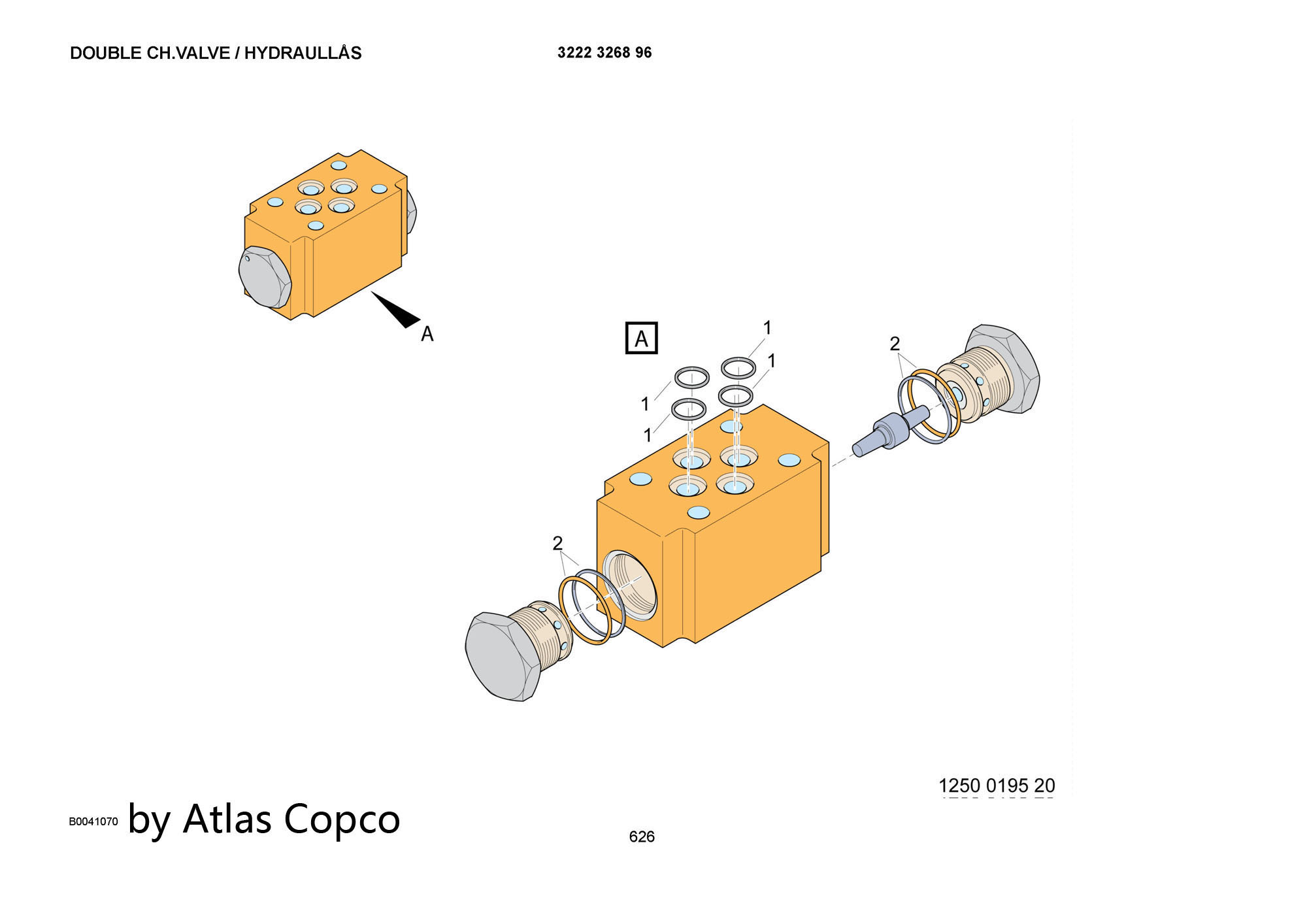 DOUBLE CH.VALVE / HYDRAULLÅS

3222 3268 96

A

A

1

1

1

1

2

2

1250 0195 20

B0041070 by Atlas Copco

626