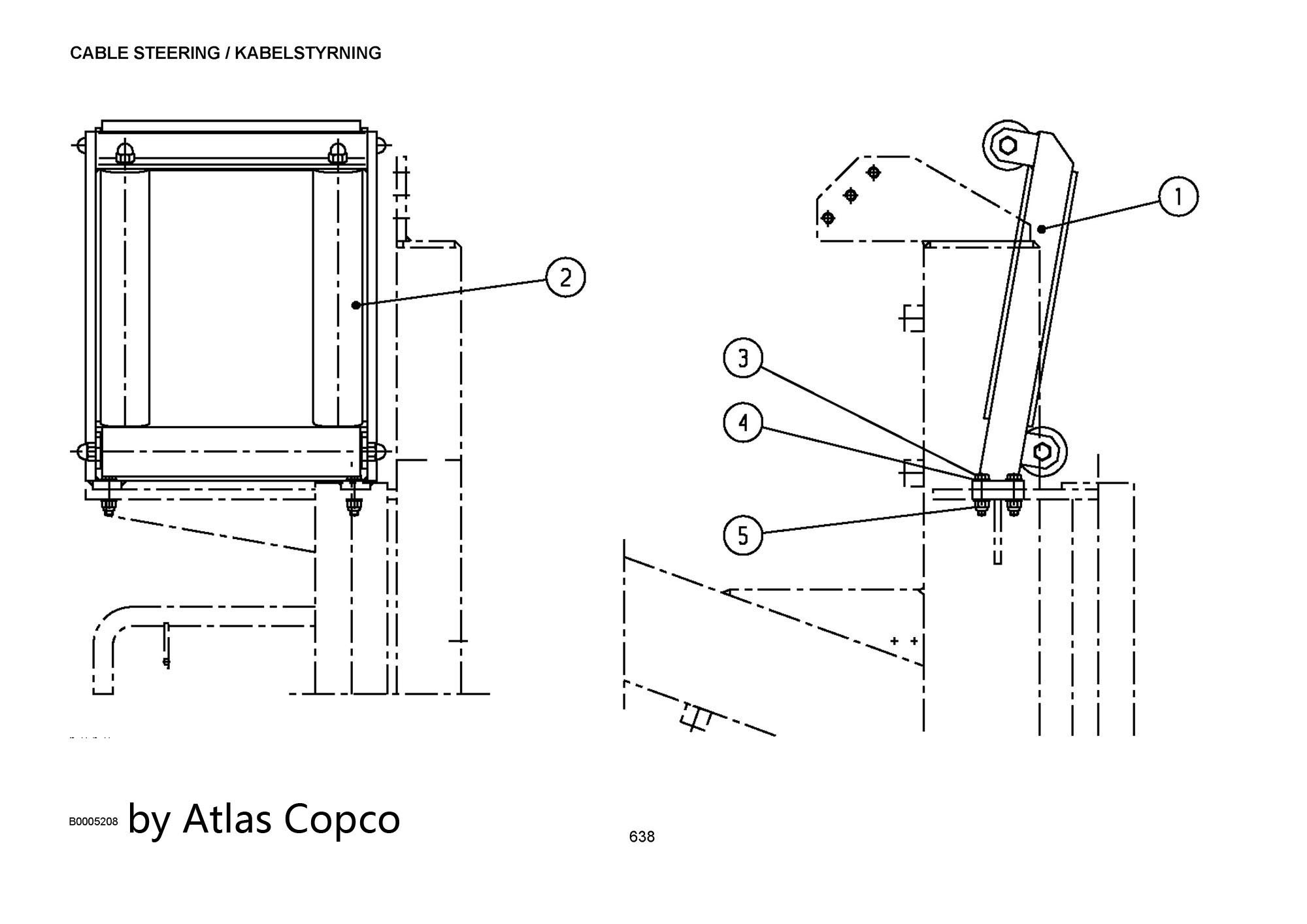 CABLE STEERING / KABELSTYRNING

2

1

3

4

5

B0005208 by Atlas Copco

638