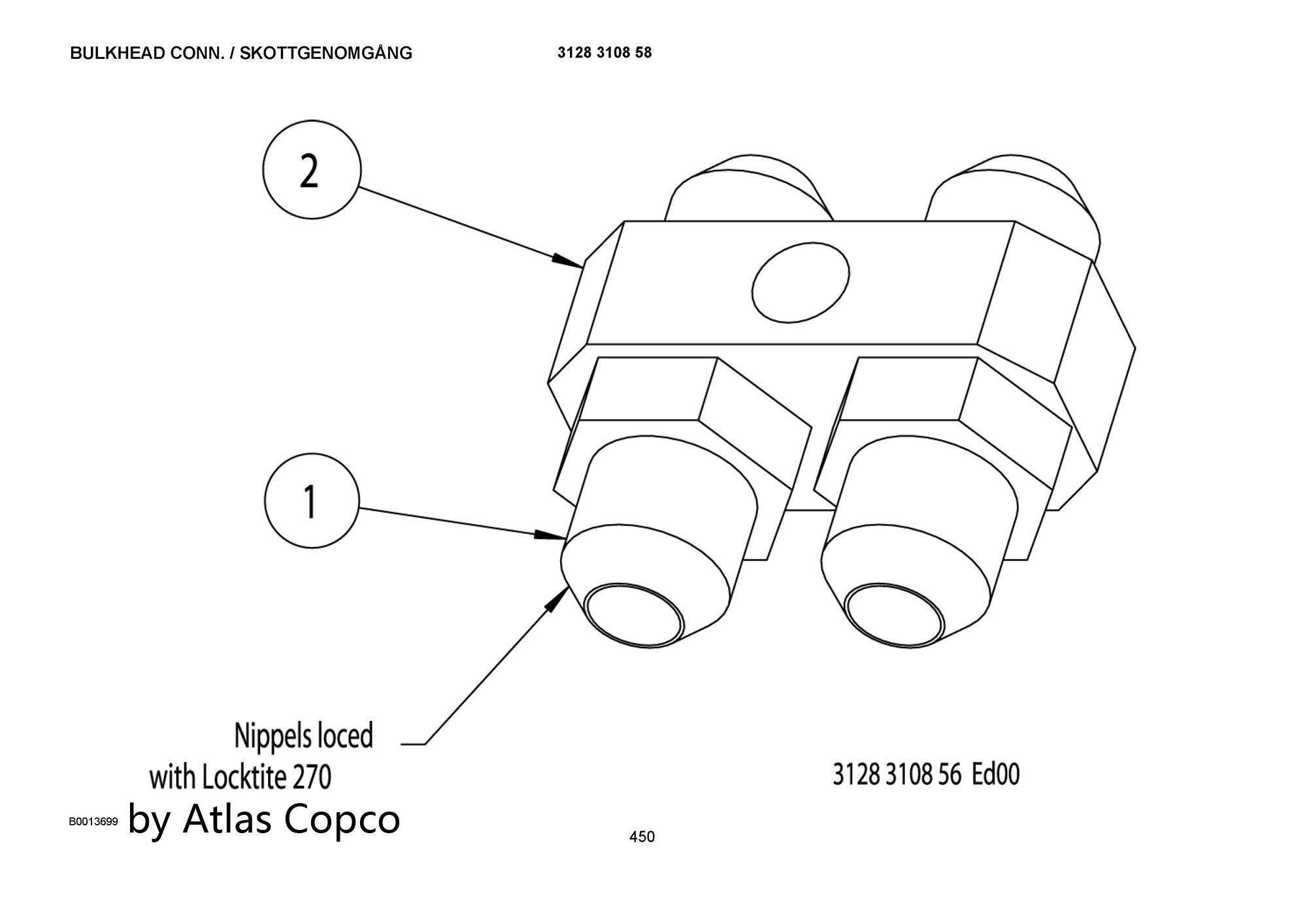 BULKHEAD CONN. / SKOTTGENOMGÅNG 3128 3108 58

2

1

Nippels loced
with Locktite 270

3128 3108 56 Ed00

B0013699 by Atlas Copco

450