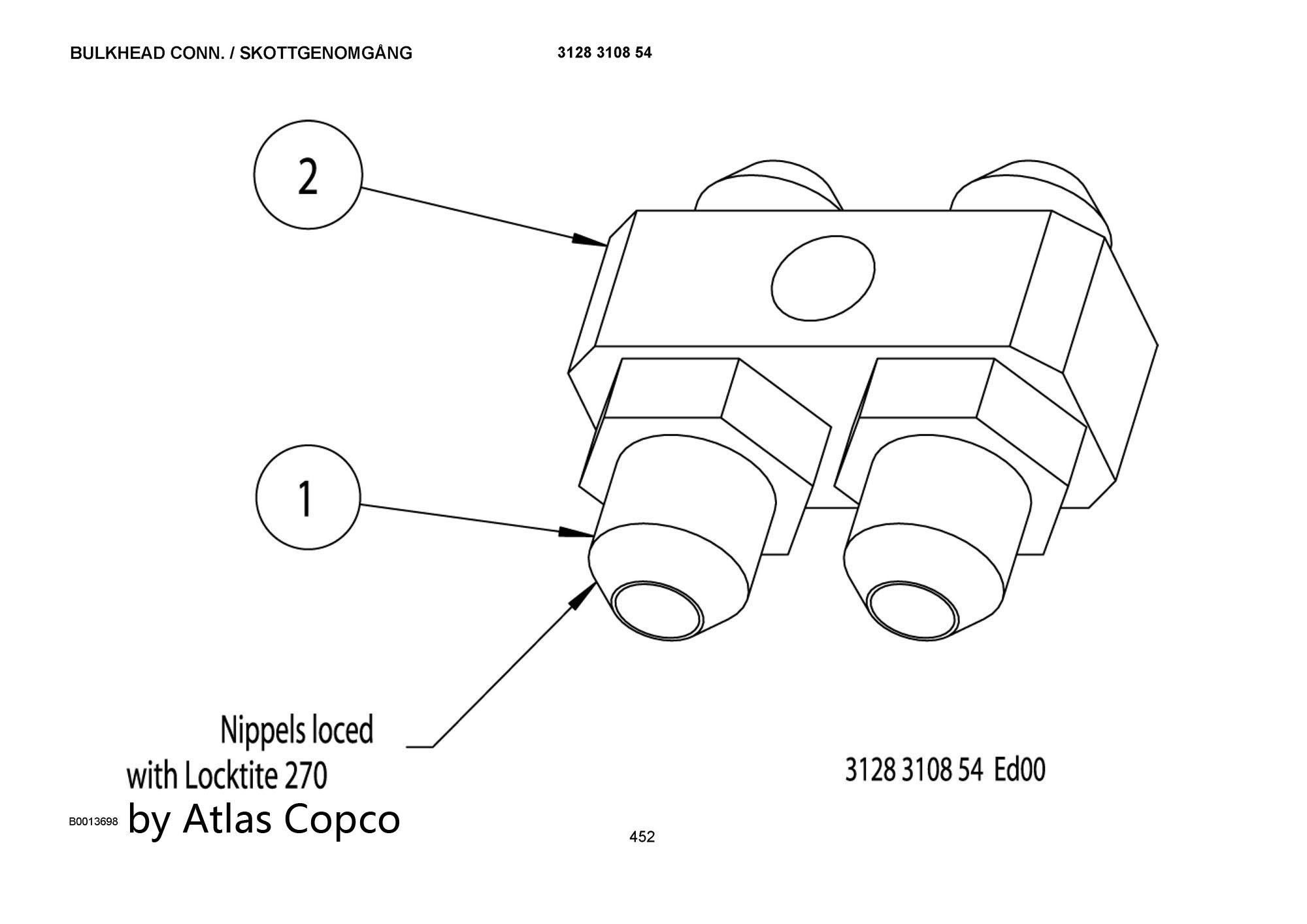 BULKHEAD CONN. / SKOTTGENOMGÅNG

3128 3108 54

2

1

Nippels loced with Locktite 270

3128 3108 54 Ed00

B0013698 by Atlas Copco

452