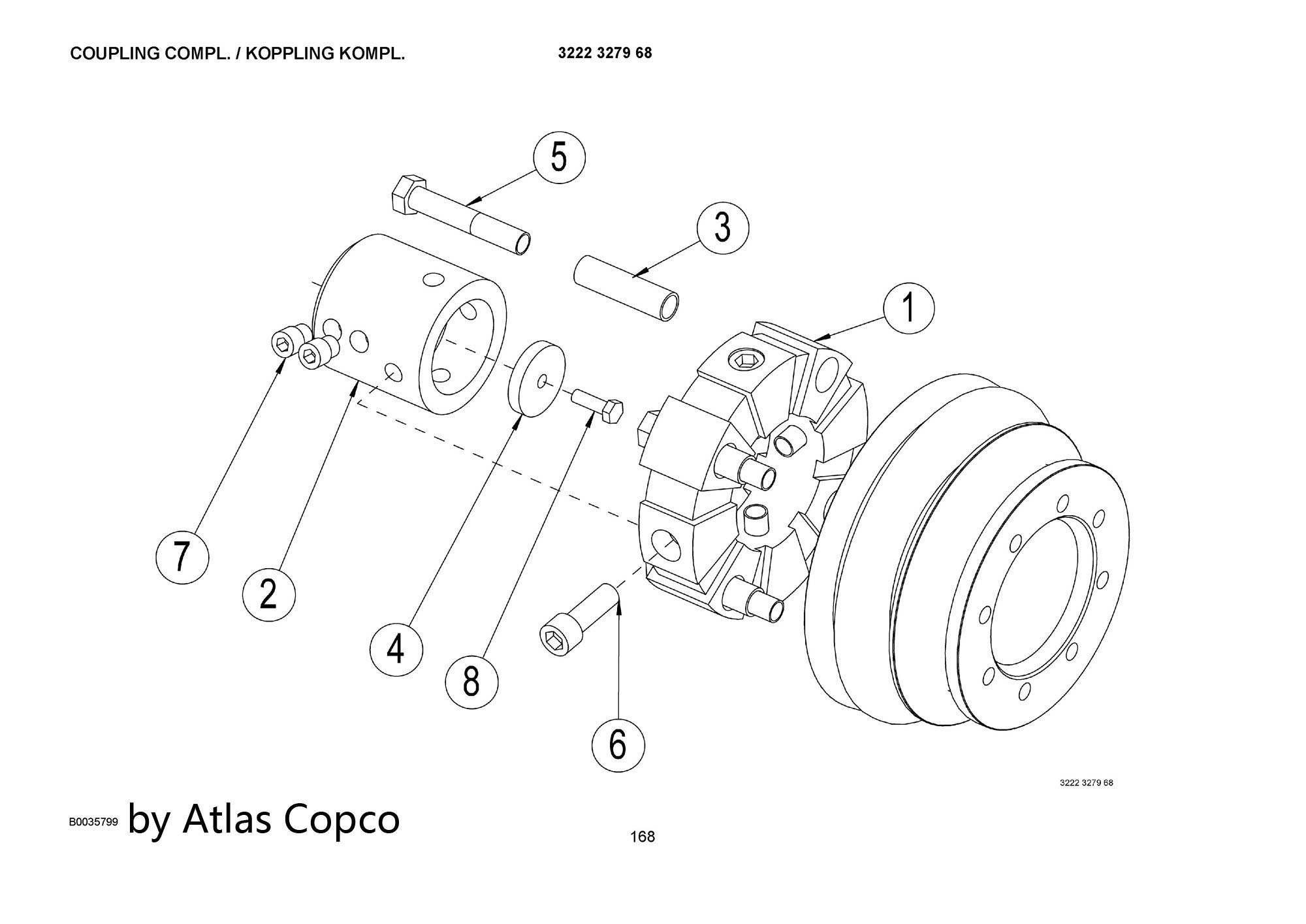 COUPLING COMPL. / KOPPLING KOMPL.

3222 3279 68

5

3

1

7

2

4

8

6

3222 3279 68

B0035799 by Atlas Copco

168