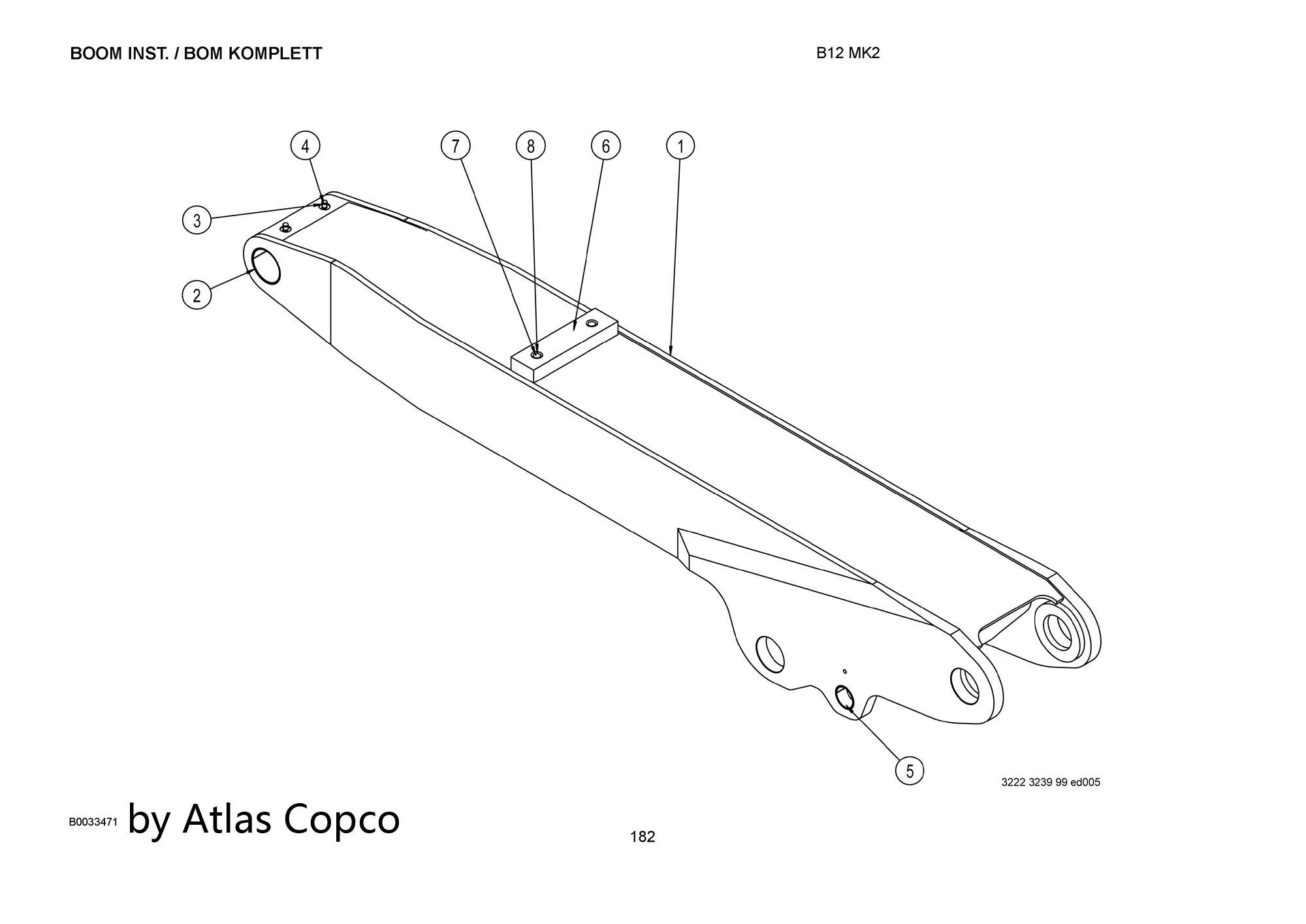 BOOM INST. / BOM KOMPLETT

B12 MK2

4

7

8

6

1

3

2

5

3222 3239 99 ed005

B0033471 by Atlas Copco

182