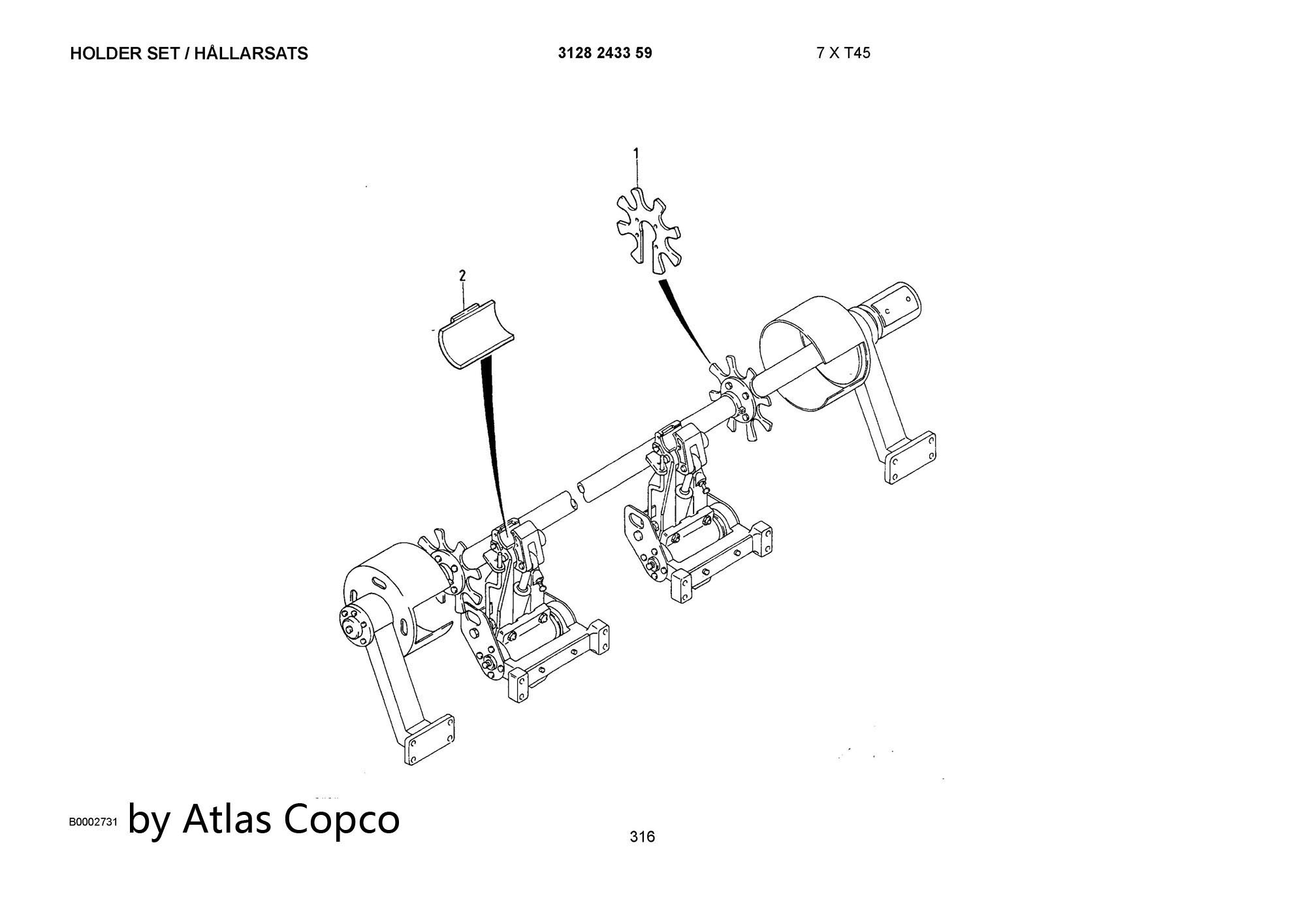 HOLDER SET / HÅLLARSATS 3128 2433 59 7 X T45

1

2

B0002731 by Atlas Copco

316