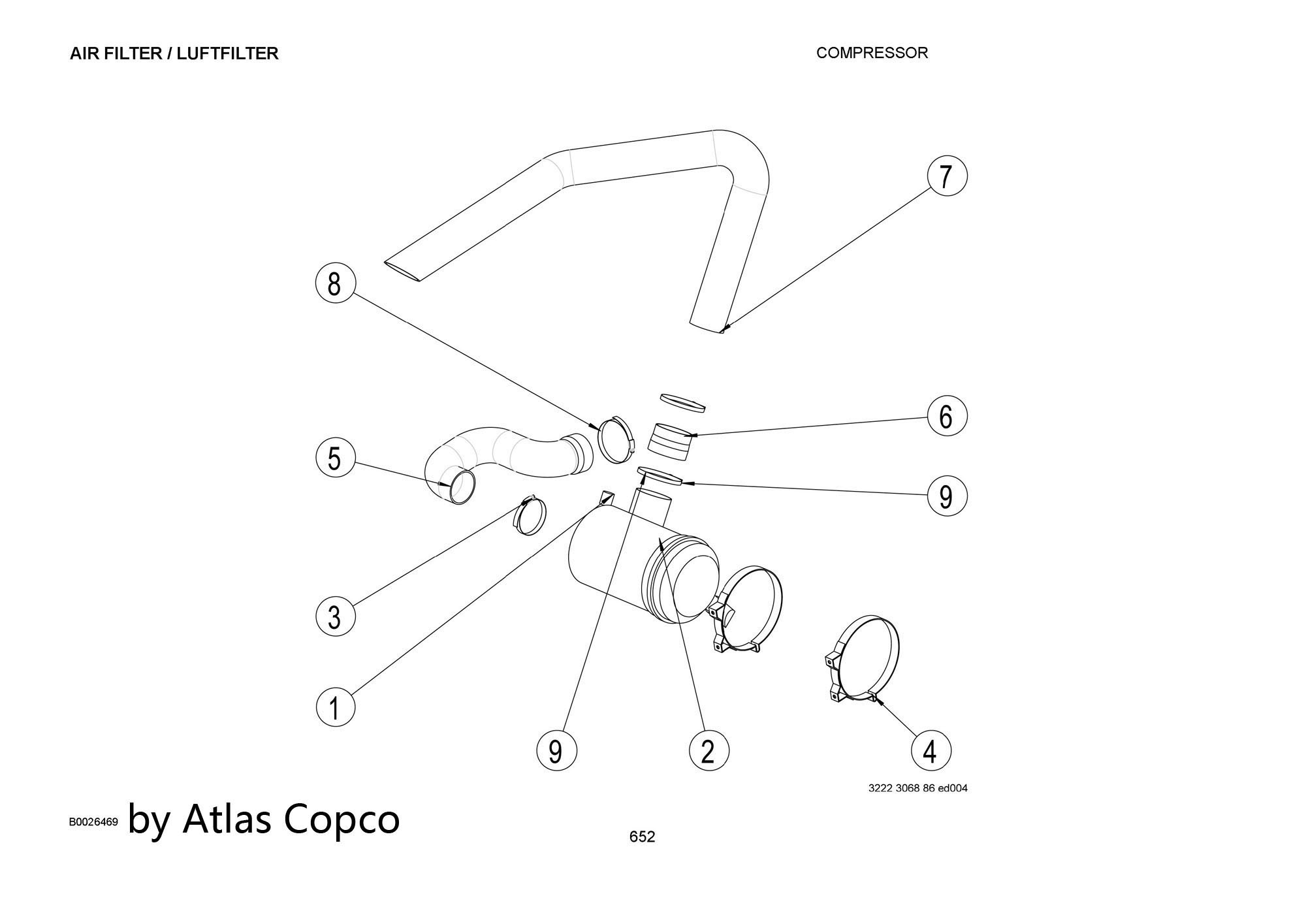 AIR FILTER / LUFTFILTER

COMPRESSOR

7

8

6

5

9

3

1

9

2

4

3222 3068 86 ed004

B0026469 by Atlas Copco

652