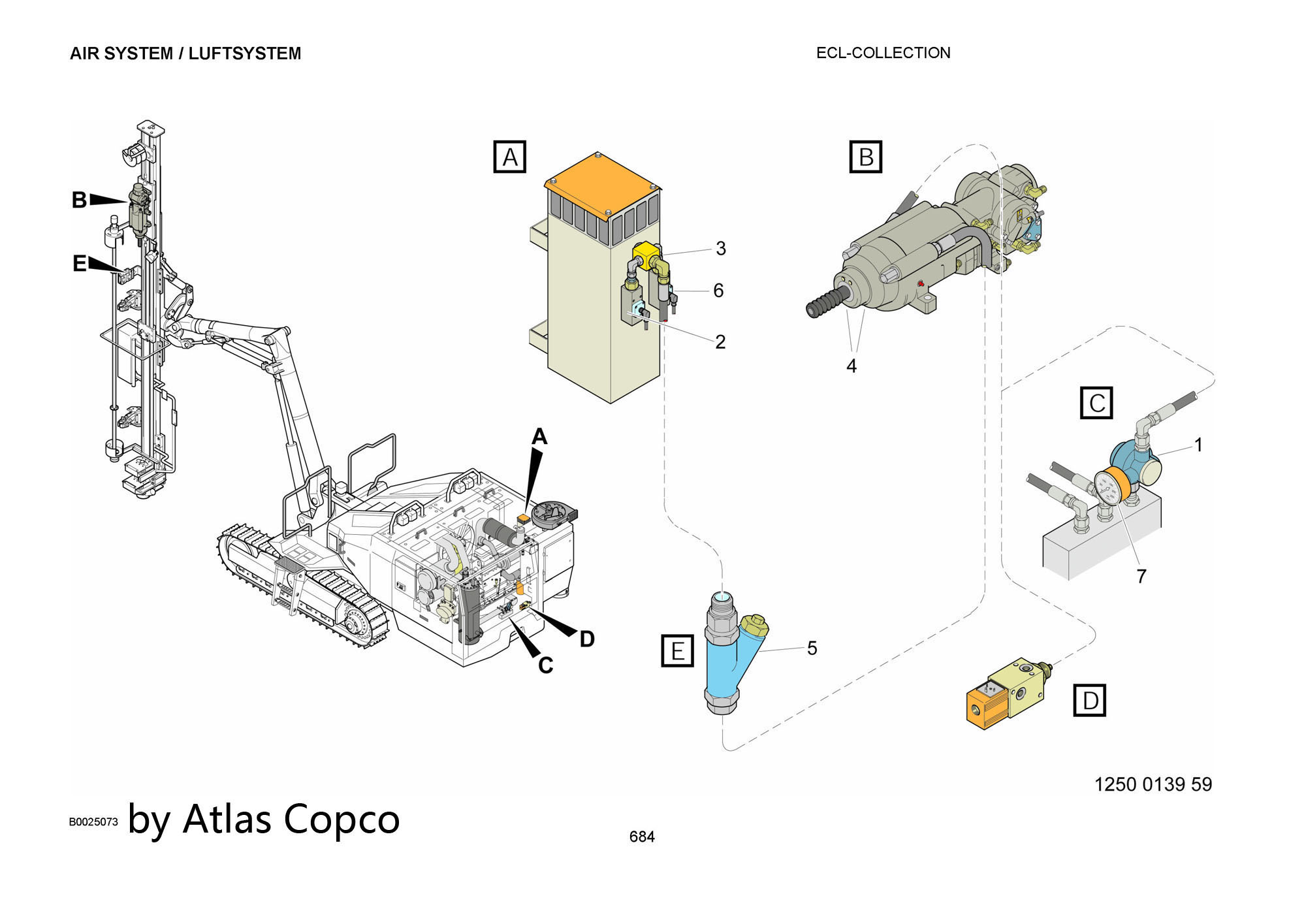 AIR SYSTEM / LUFTSYSTEM

ECL-COLLECTION

B
E
A
D
C

A
3
6
2

B
4

C
1
7

E
5

D

1250 0139 59

B0025073 by Atlas Copco

684