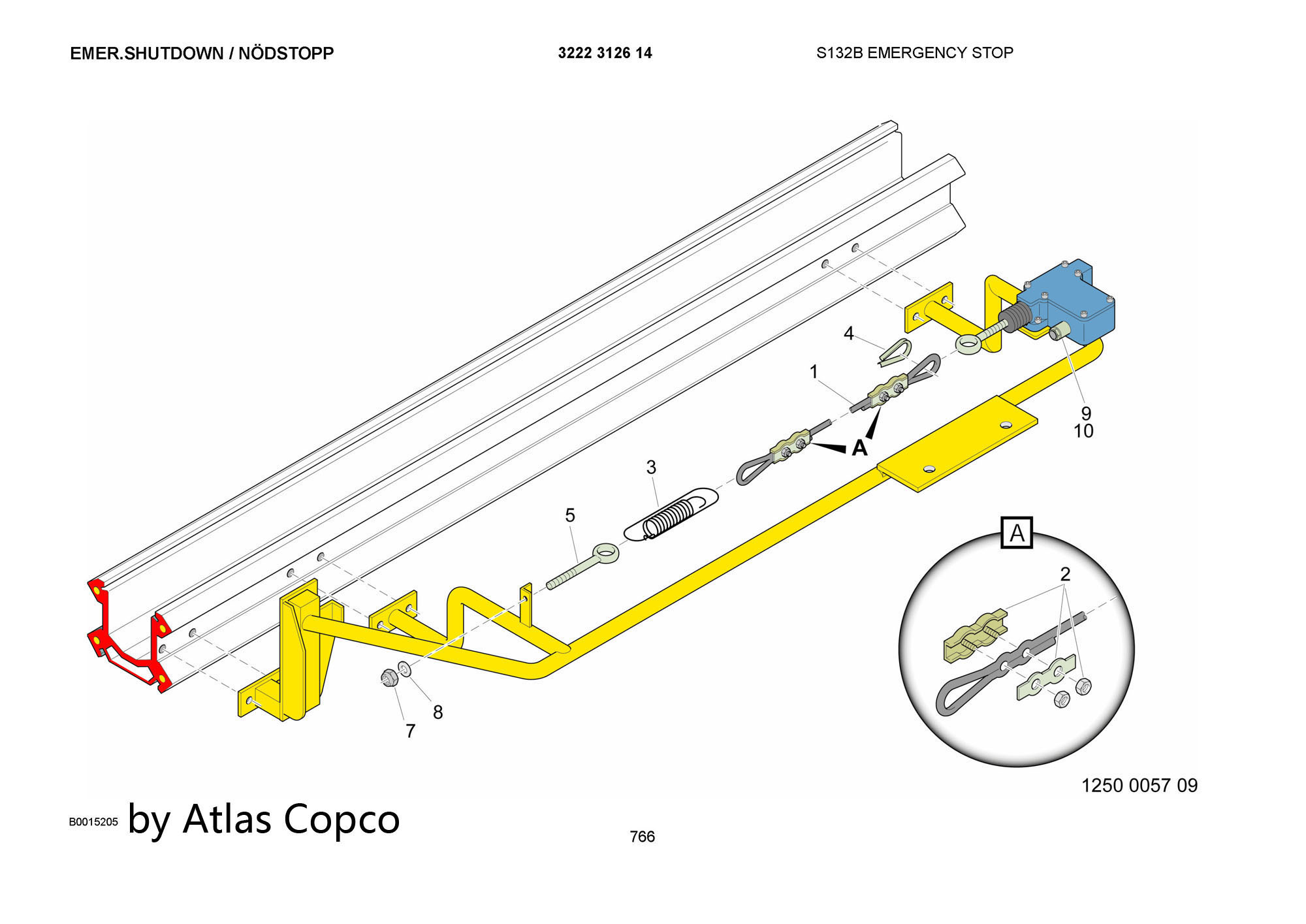 EMER.SHUTDOWN / NÖDSTOPP

3222 3126 14

S132B EMERGENCY STOP

4

1

9
10

A

3

5

A

2

8

7

1250 0057 09

B0015205 by Atlas Copco

766