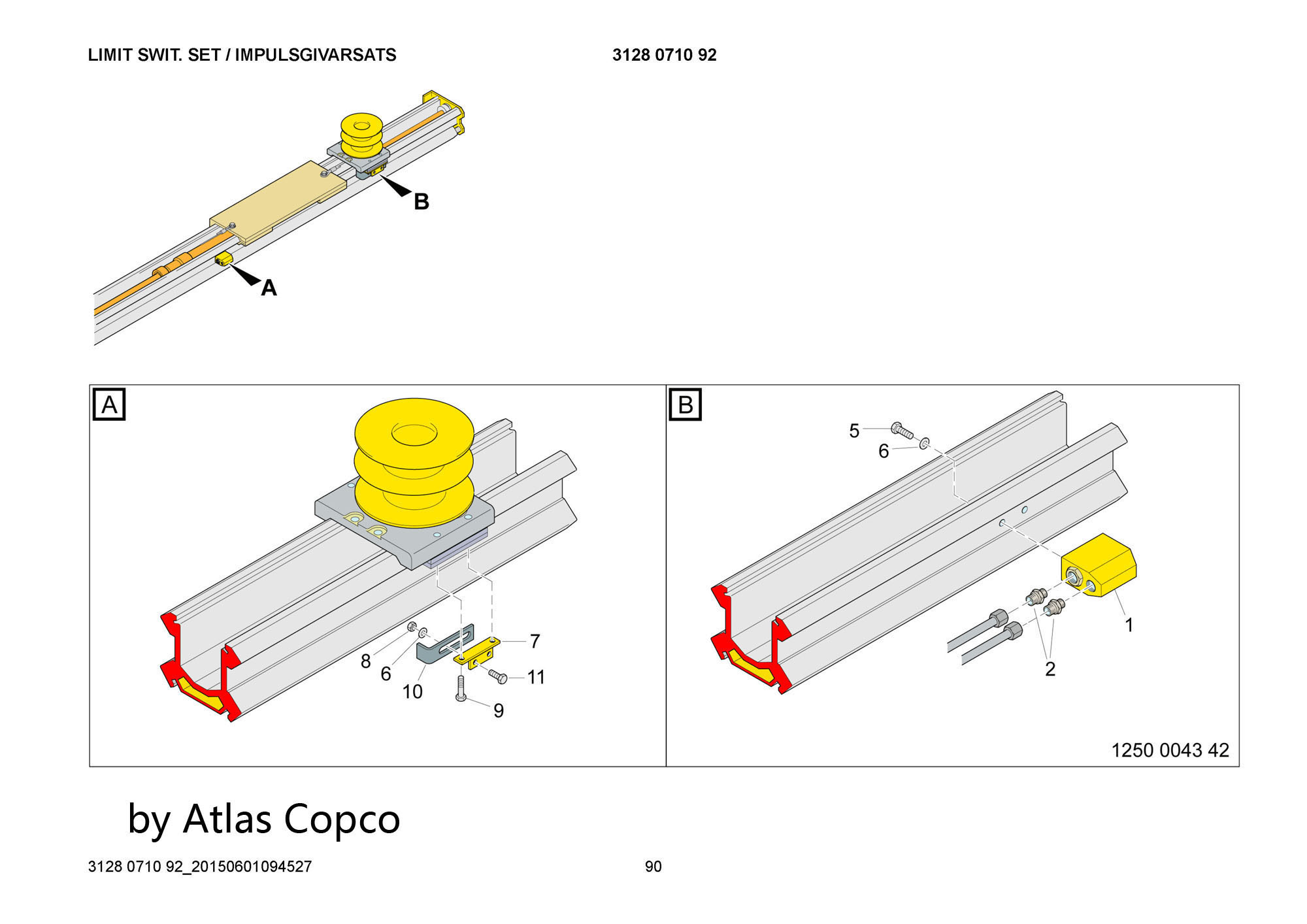 LIMIT SWIT. SET / IMPULSGIVARSATS

3128 0710 92

B

A

A

8

6

10

7

11

9

B

5

6

1

2

1250 0043 42

by Atlas Copco

3128 0710 92_20150601094527

90