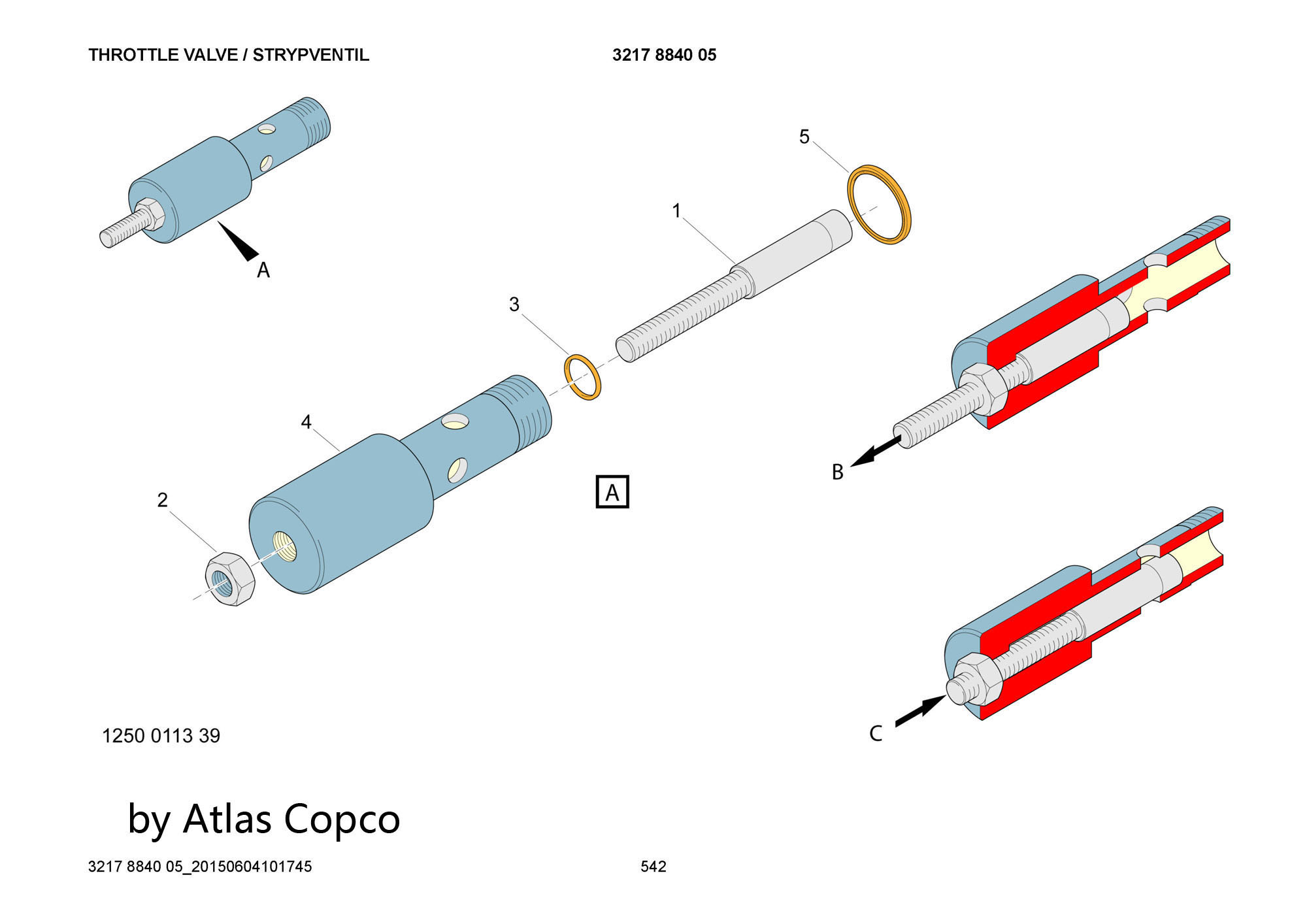 THROTTLE VALVE / STRYPVENTIL

3217 8840 05

A

5

1

3

4

2

A

B

C

1250 0113 39

by Atlas Copco

3217 8840 05_20150604101745

542