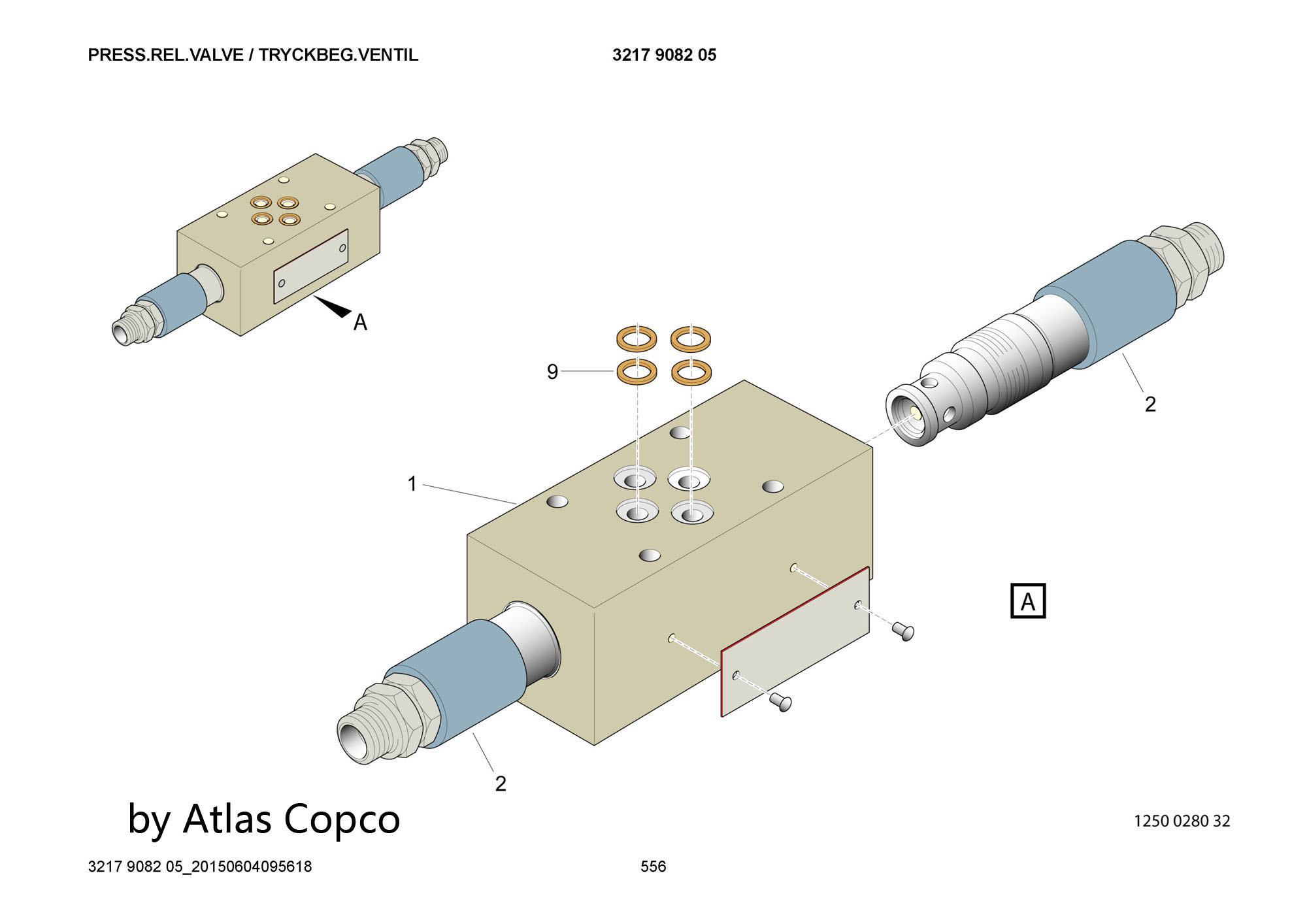 PRESS.REL.VALVE / TRYCKBEG.VENTIL

3217 9082 05

A

9

2

1

A

2

by Atlas Copco

1250 0280 32

3217 9082 05_20150604095618

556