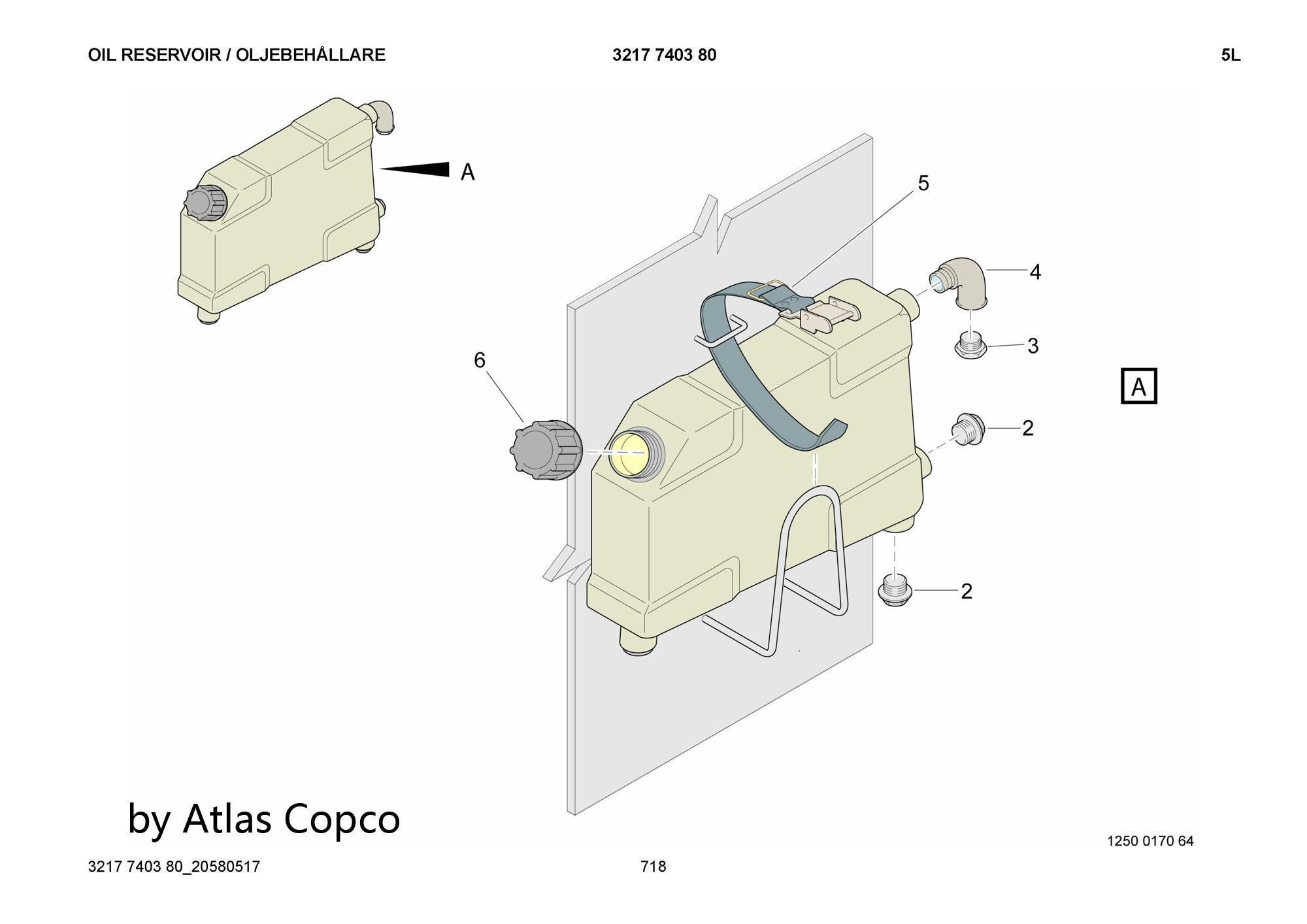 OIL RESERVOIR / OLJEBEHÅLLARE 3217 7403 80 5L

A

5

4

3

6

A

2

2

by Atlas Copco

1250 0170 64

3217 7403 80_20580517 718