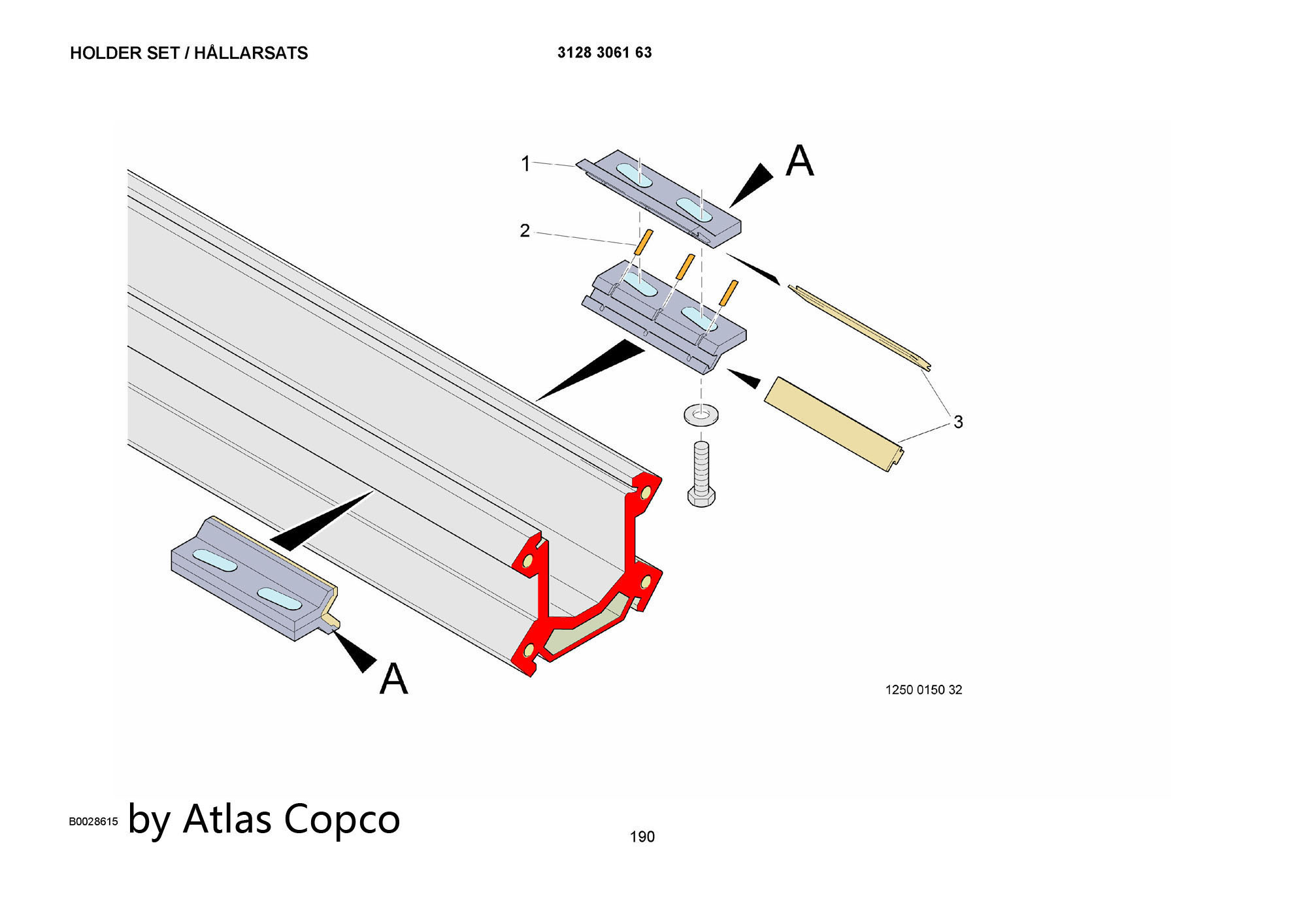 HOLDER SET / HÅLLARSATS

3128 3061 63

1

A

2

3

A

1250 0150 32

B0028615 by Atlas Copco

190