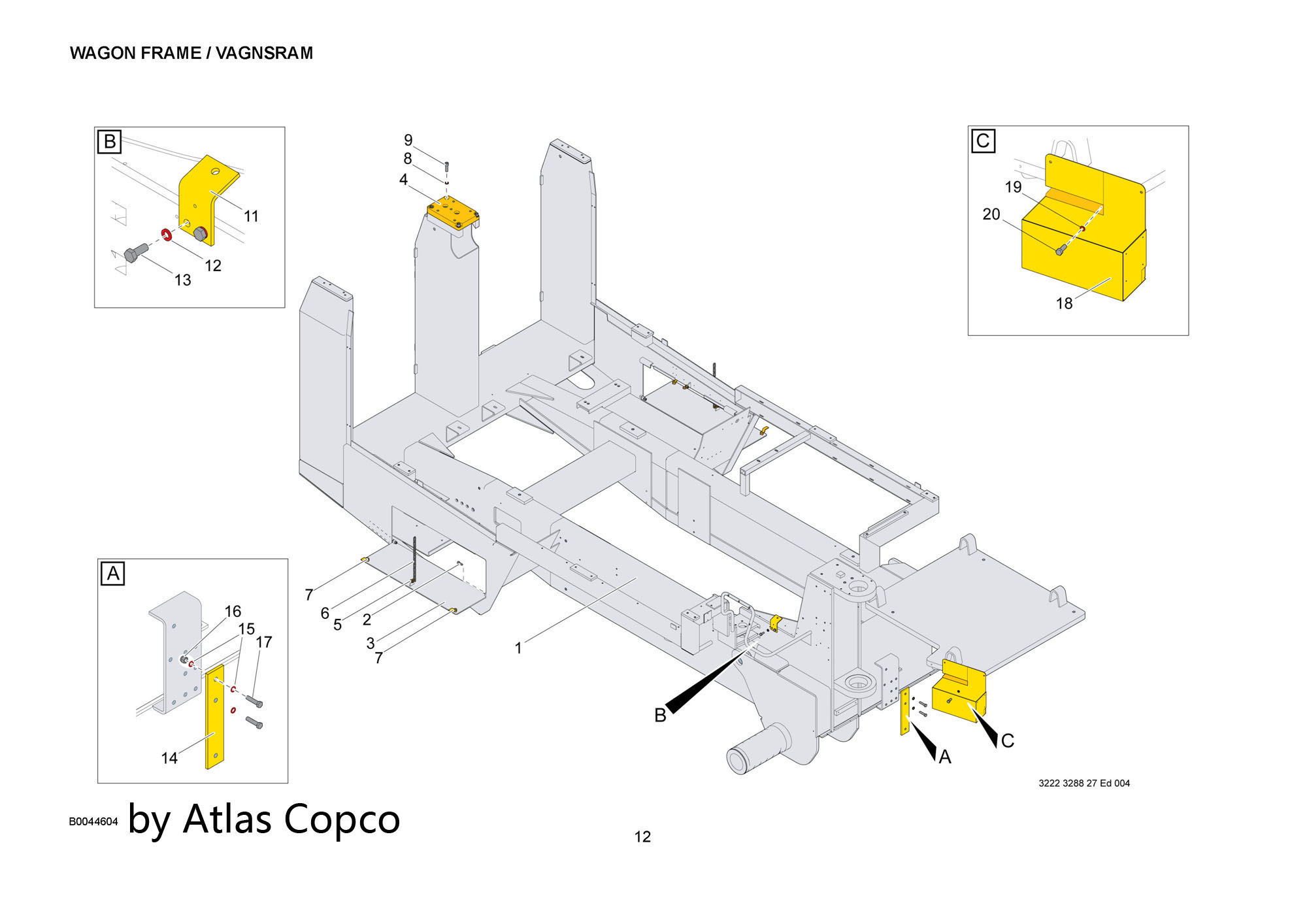 WAGON FRAME / VAGNSRAM

B
11
12
13

9
8
4

C
19
20
18

A
16
15
17
14

7
6
5
2
3
7
1

B
A
C

3222 3288 27 Ed 004

B0044604 by Atlas Copco

12