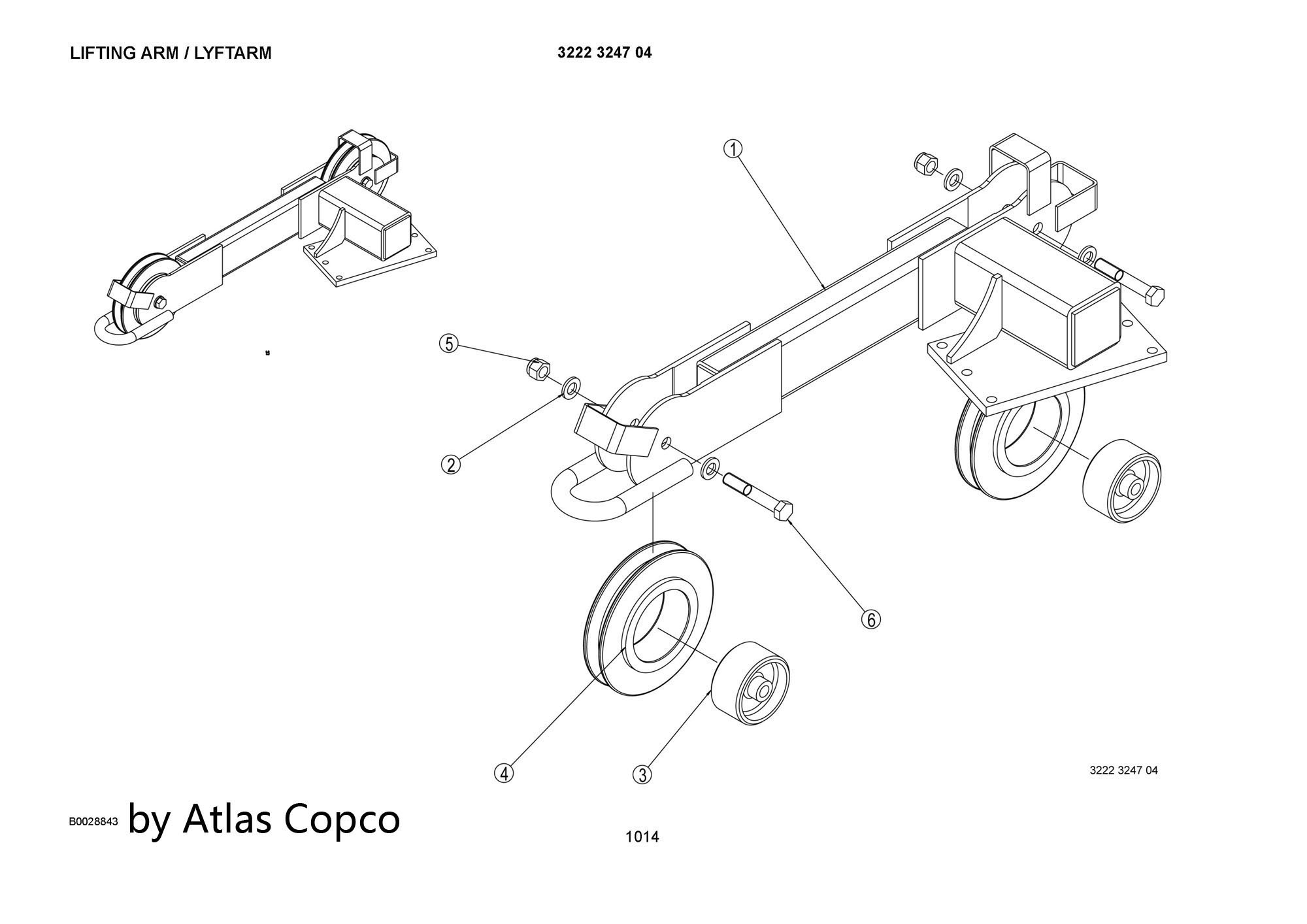 LIFTING ARM / LYFTARM

3222 3247 04

1

5

2

6

4

3

3222 3247 04

B0028843 by Atlas Copco

1014