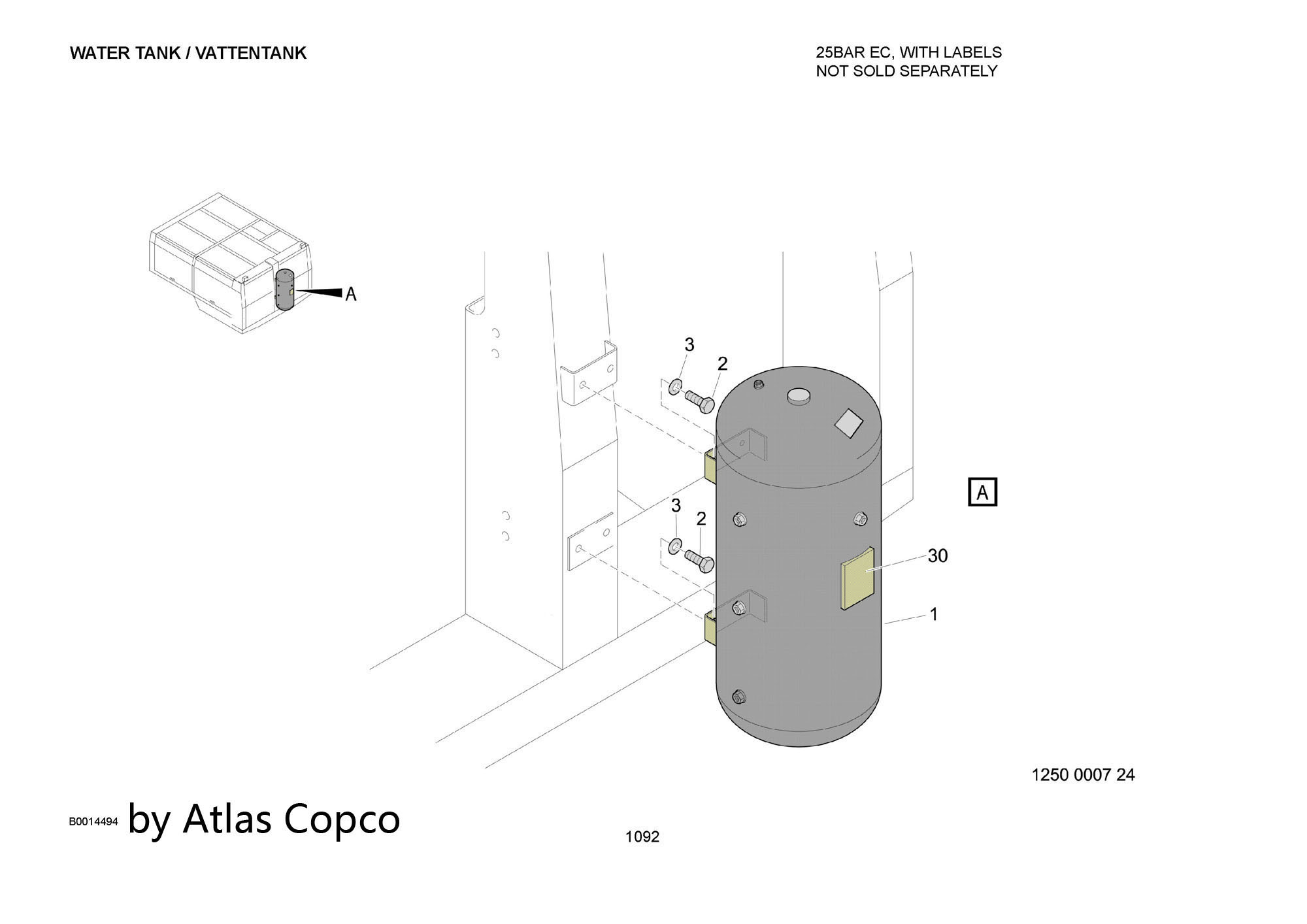 WATER TANK / VATTENTANK

25BAR EC, WITH LABELS
NOT SOLD SEPARATELY

A

3

2

A

3

2

30

1

1250 0007 24

B0014494 by Atlas Copco

1092